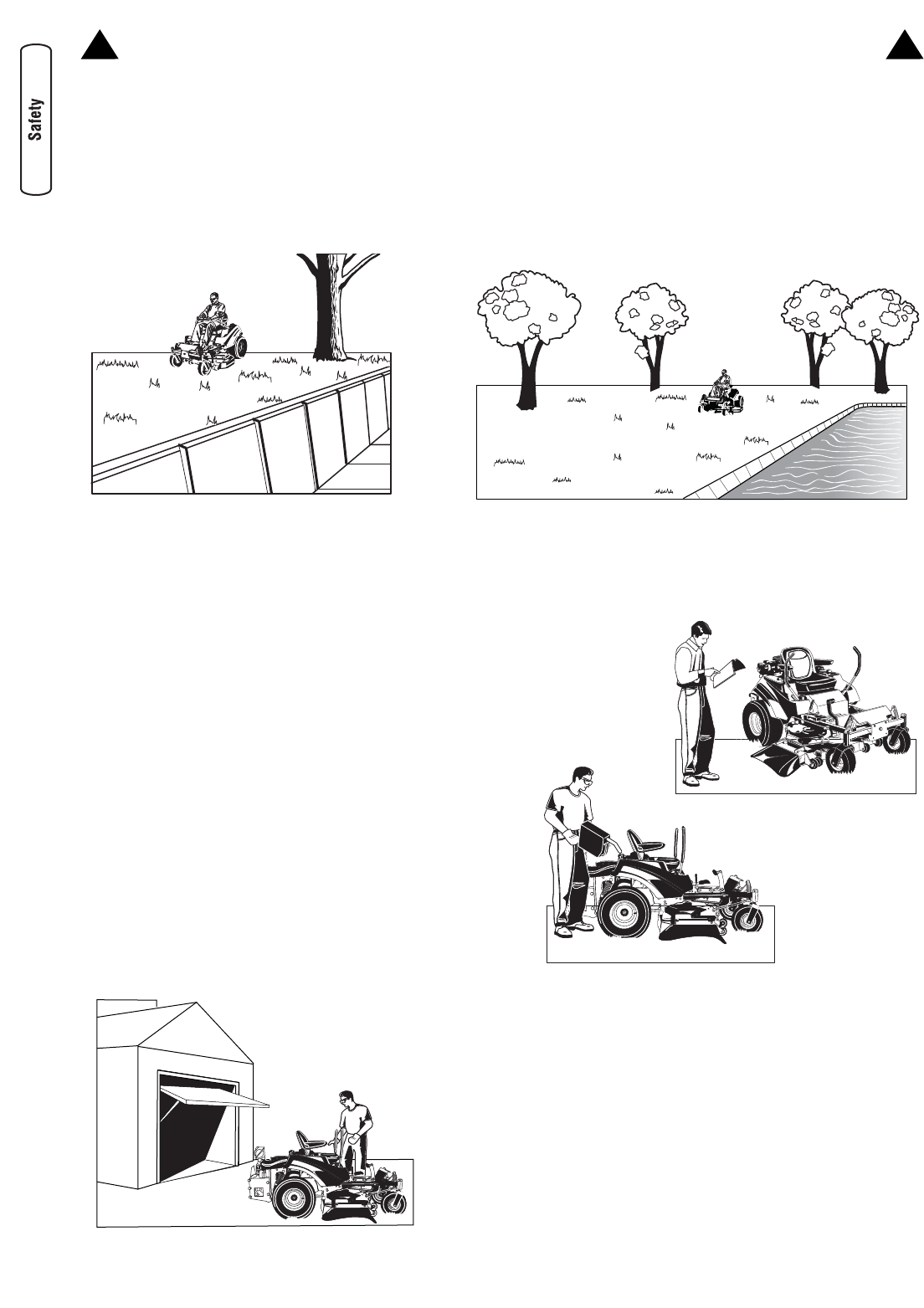 Safety