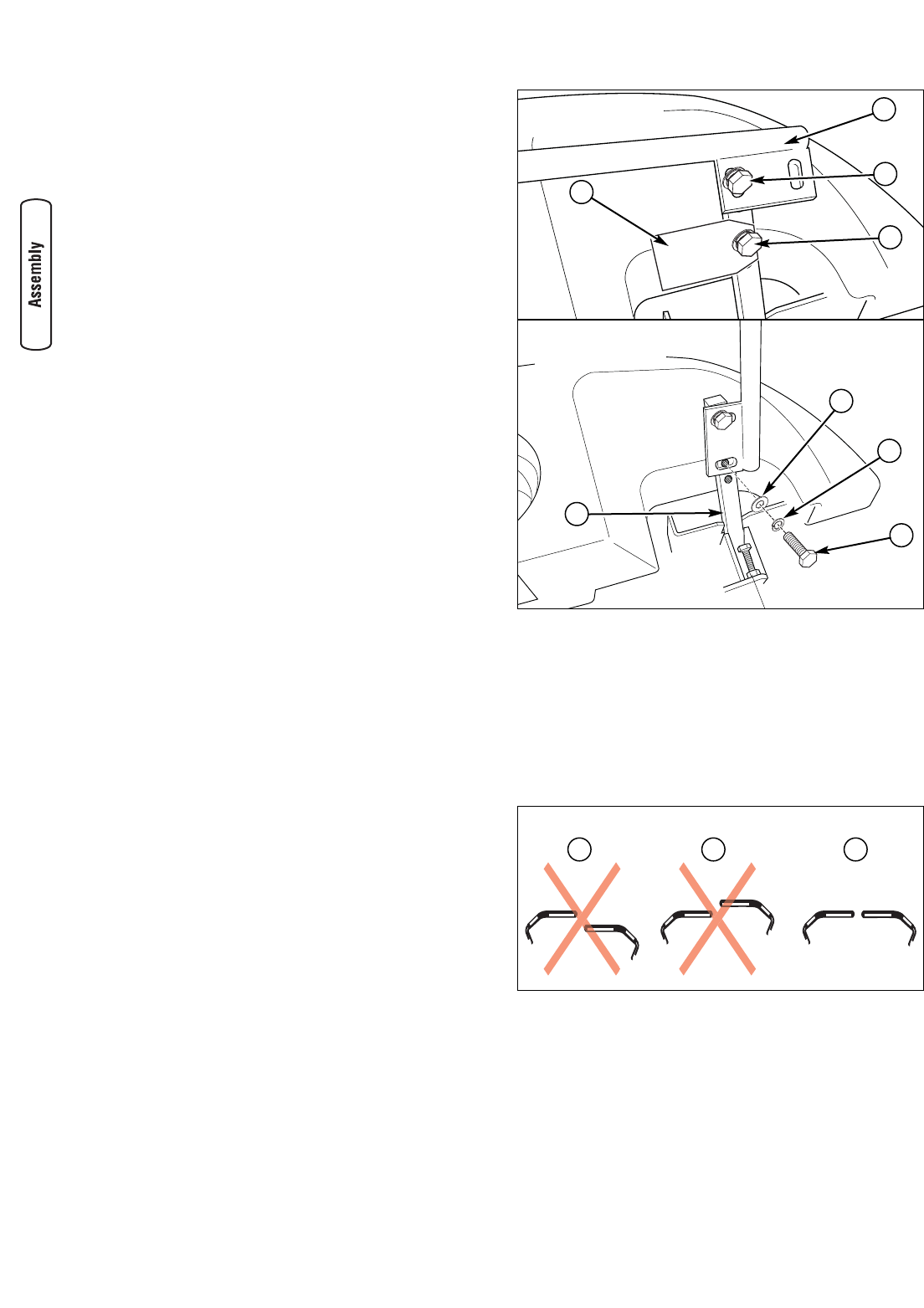 Assembly