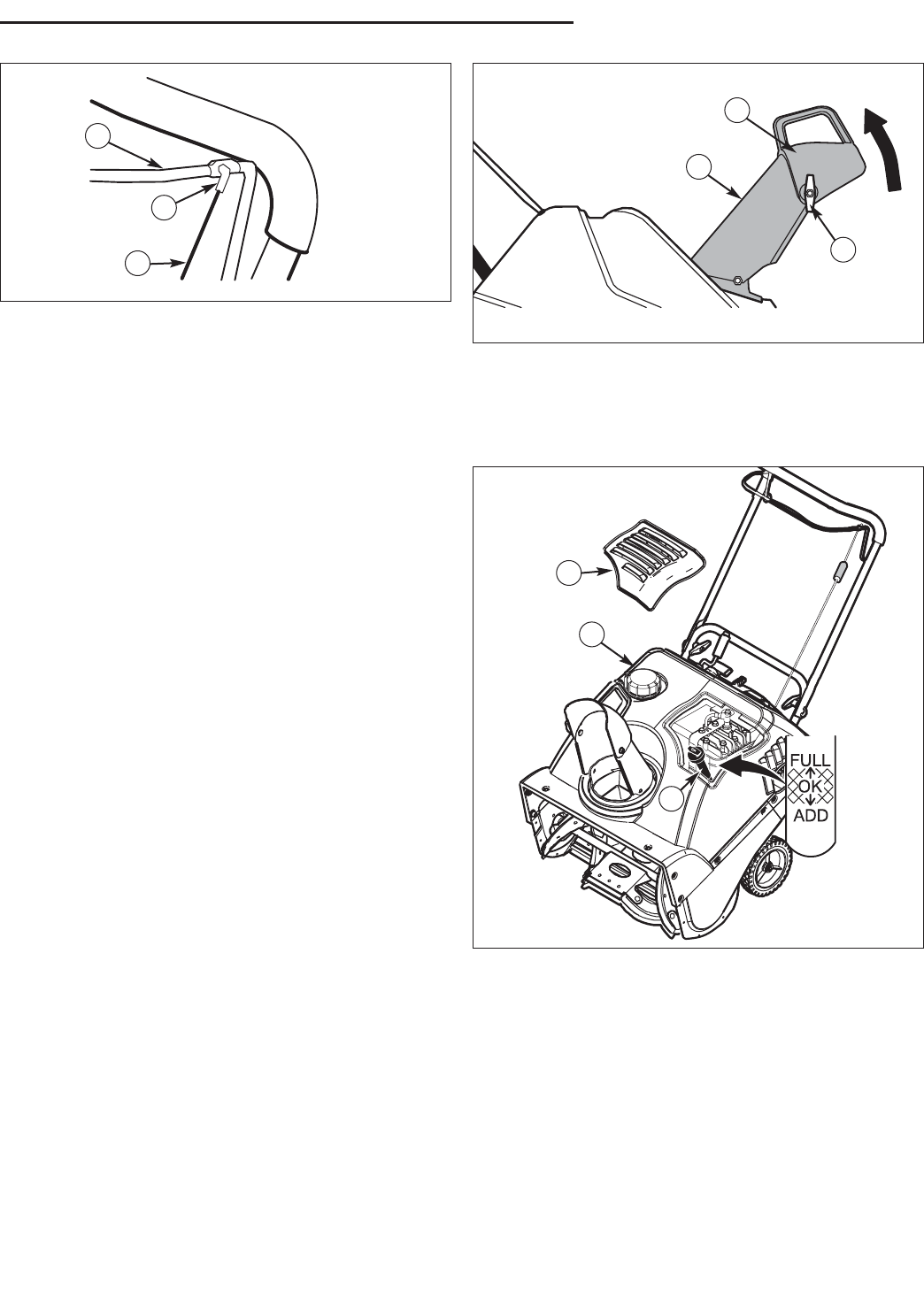 FULL
OK
ADD