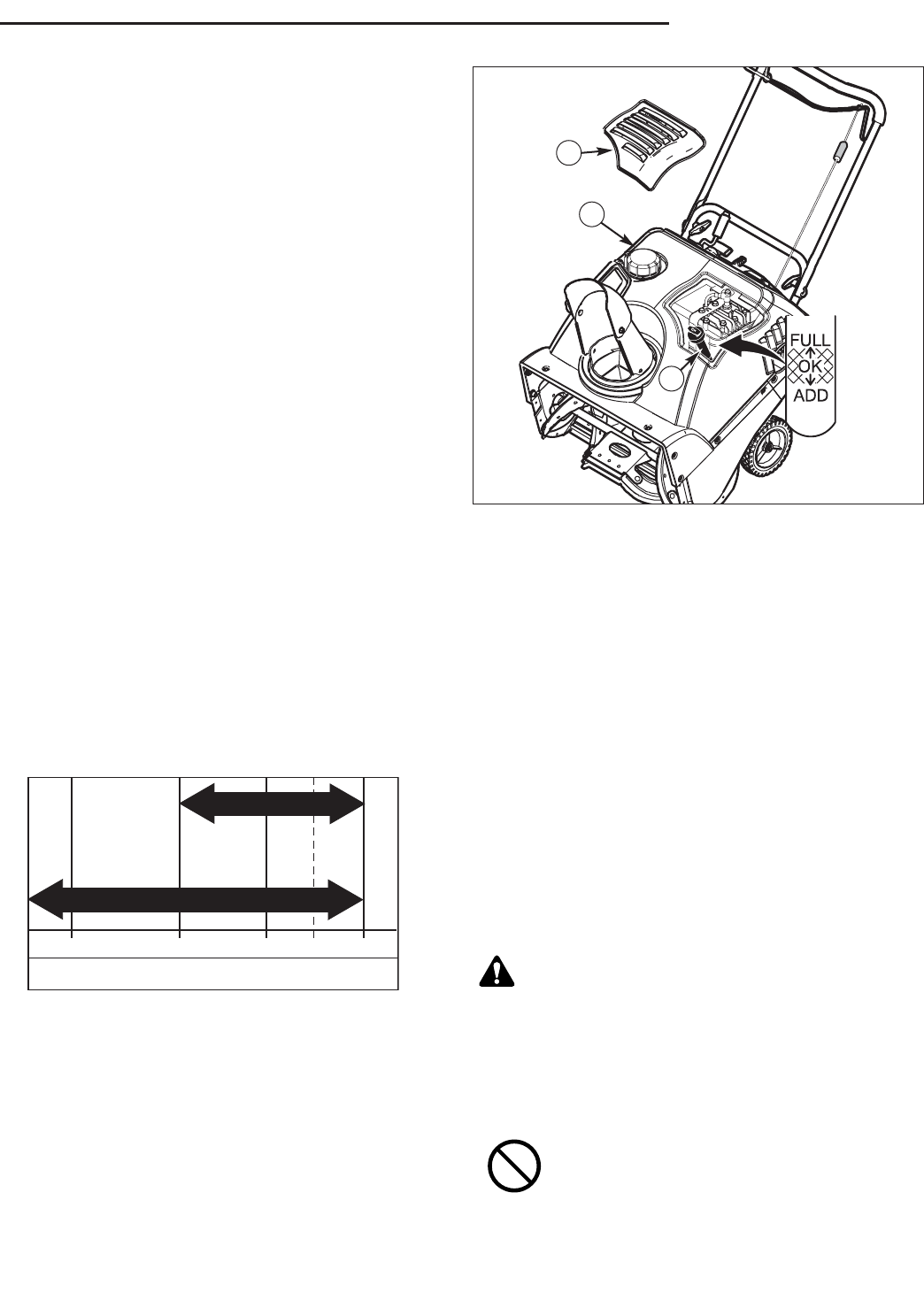 FULL
OK
ADD