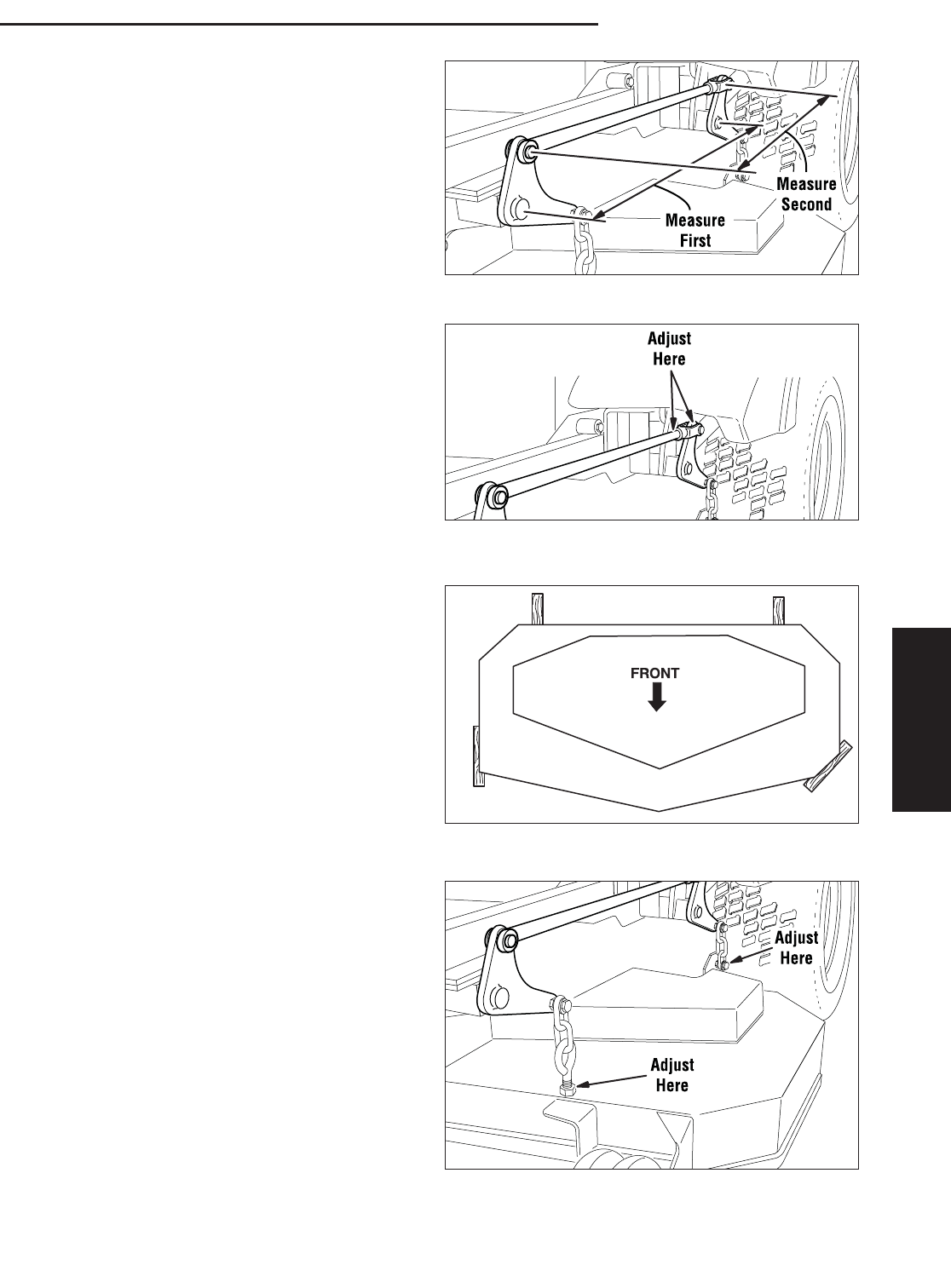 Measure Second

Measure First

Adjust Here

FRONT

Adjust Here

Adjust Here