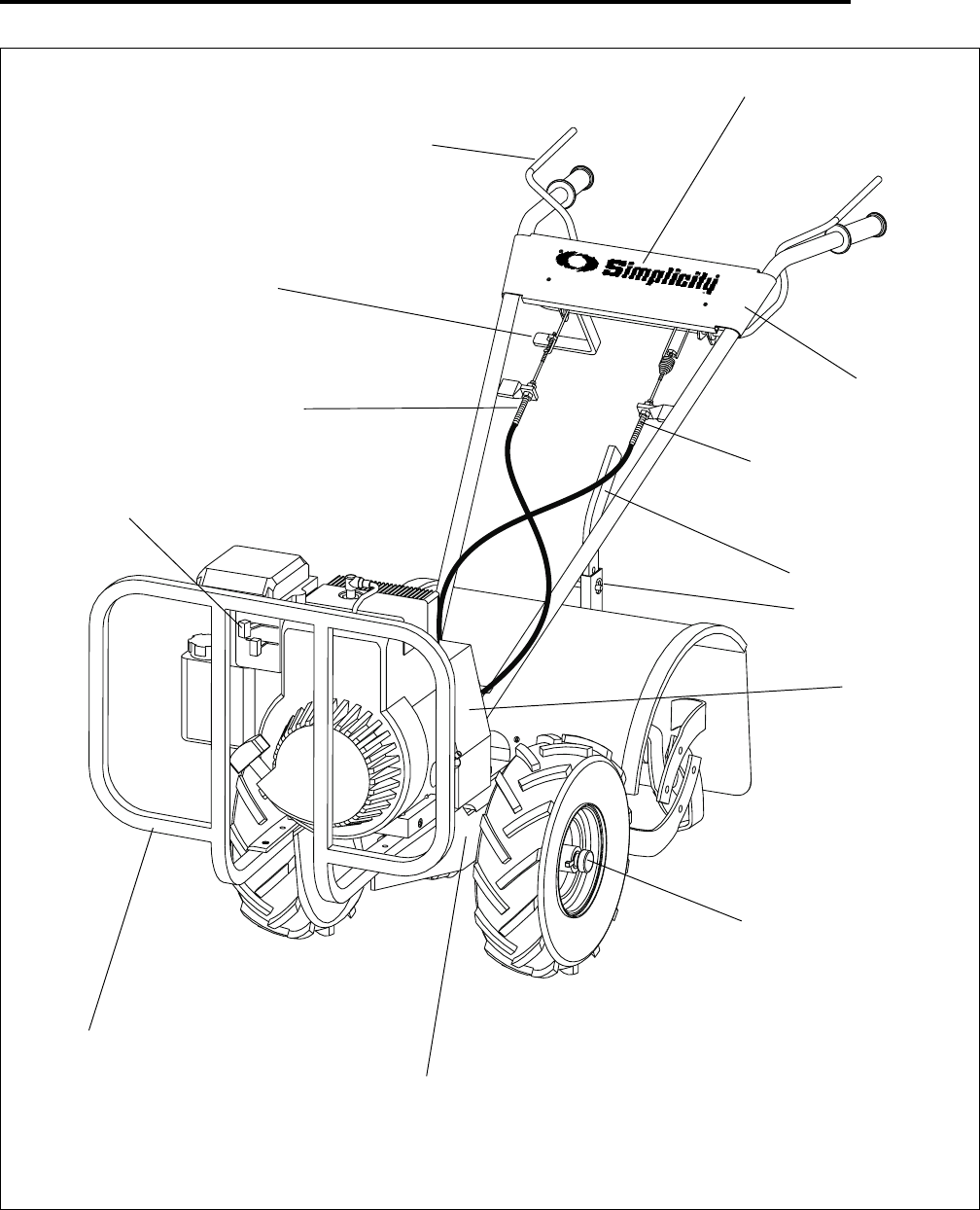 Simplicity