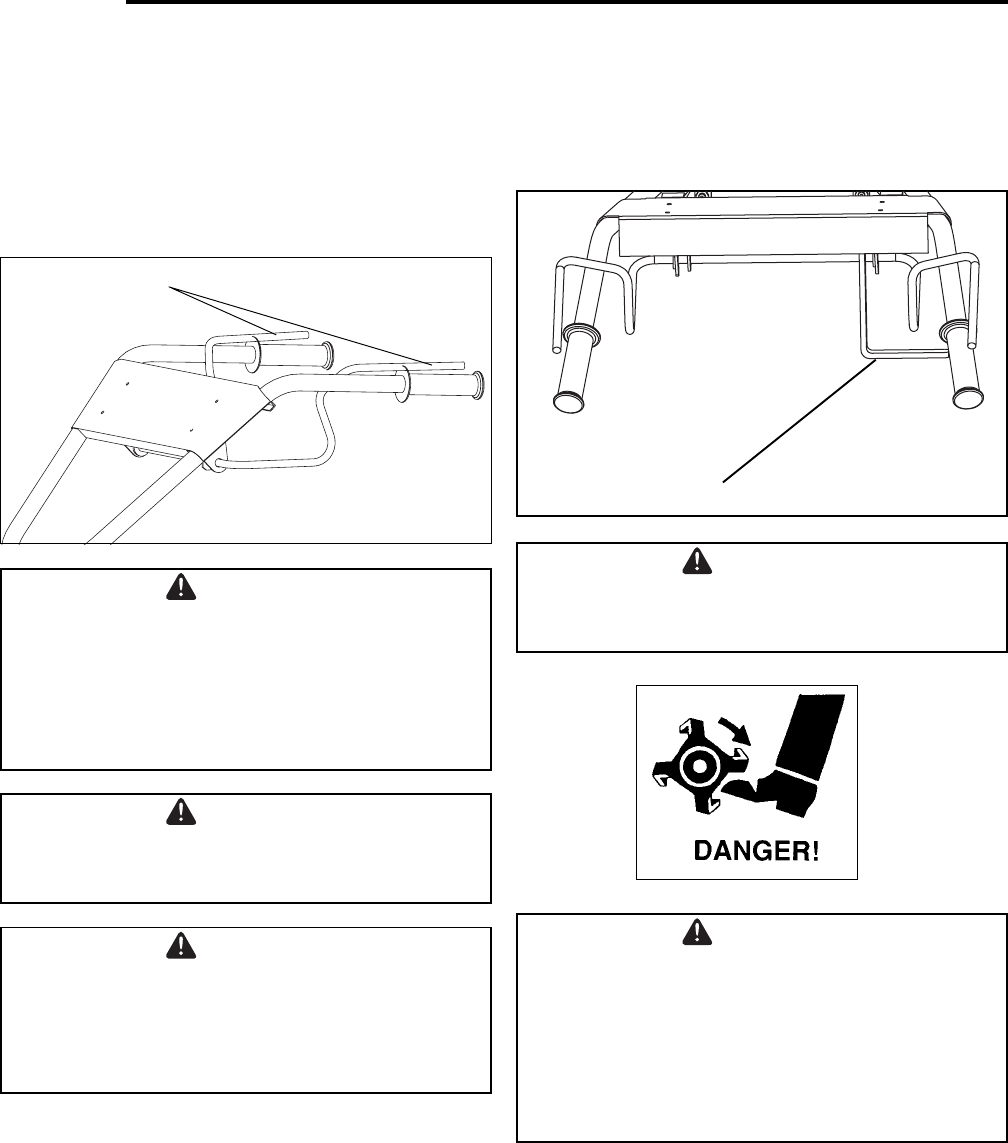 DANGER!