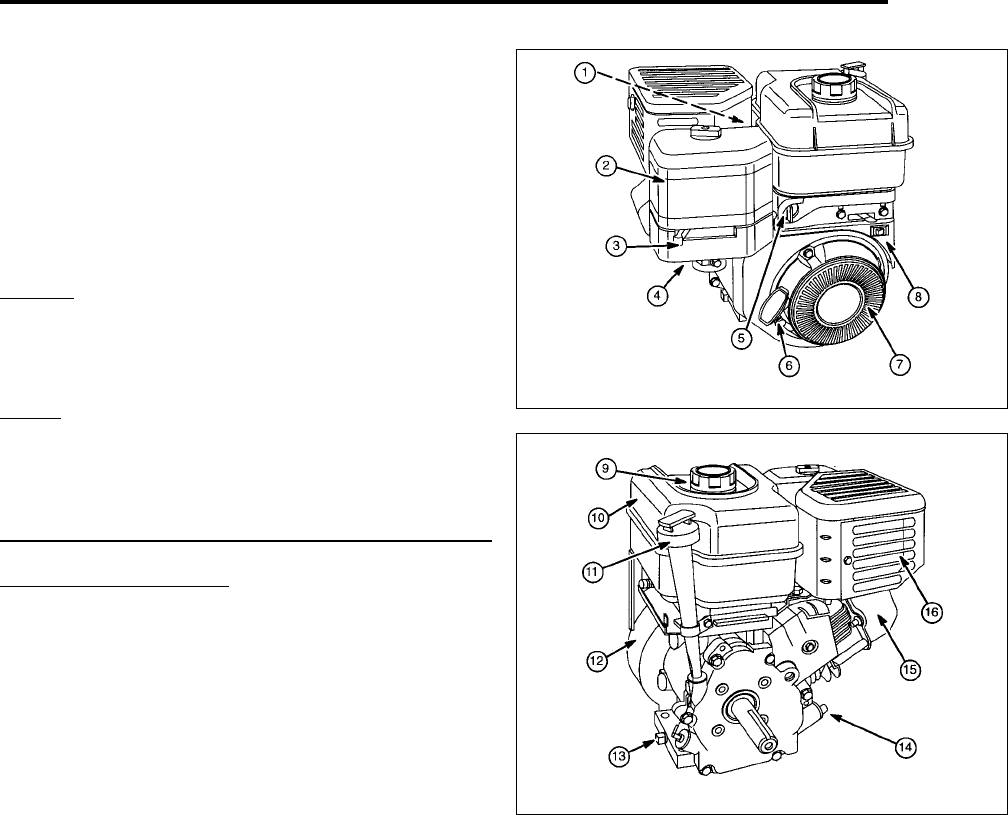 1
2
3
4
5
6
7
8

9
10
11
12
13
14
15
16