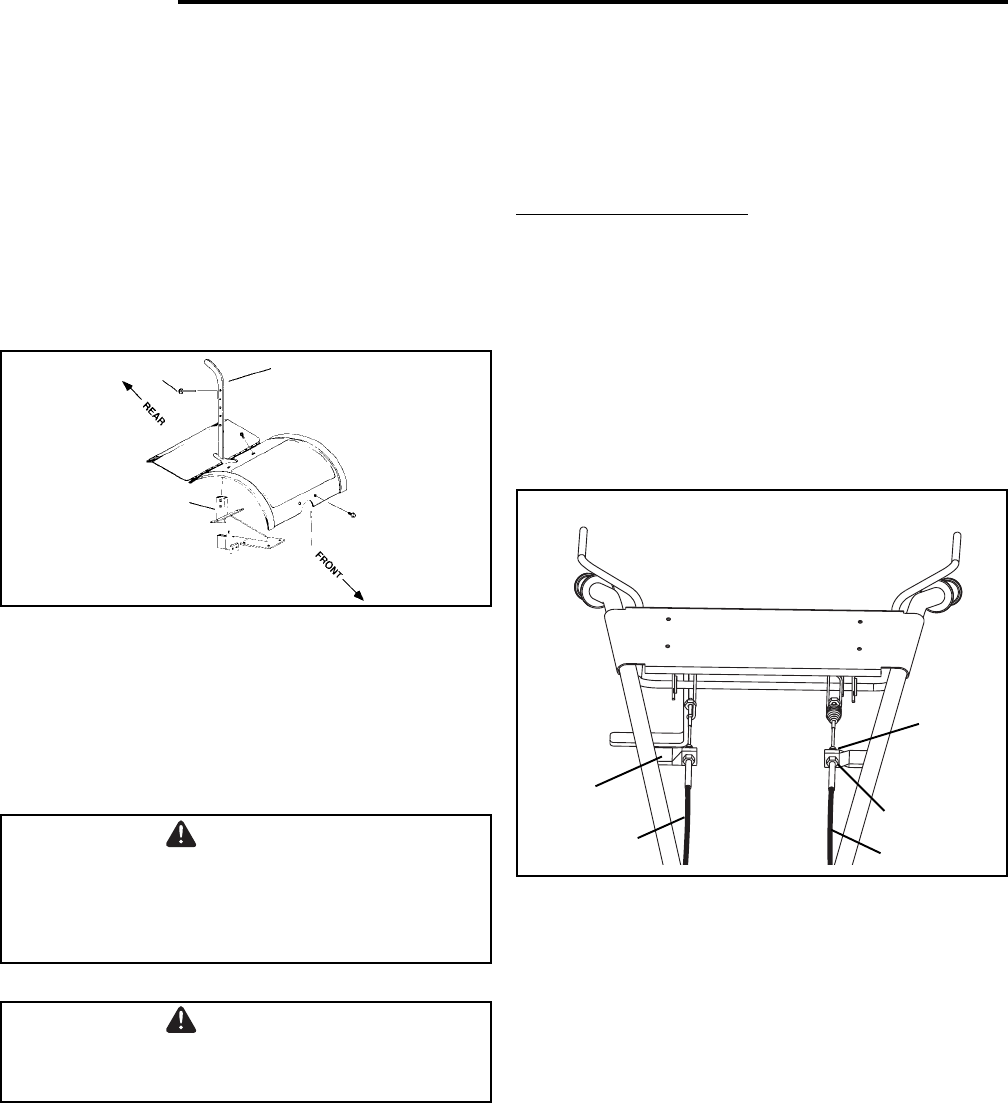 REAR

FRONT