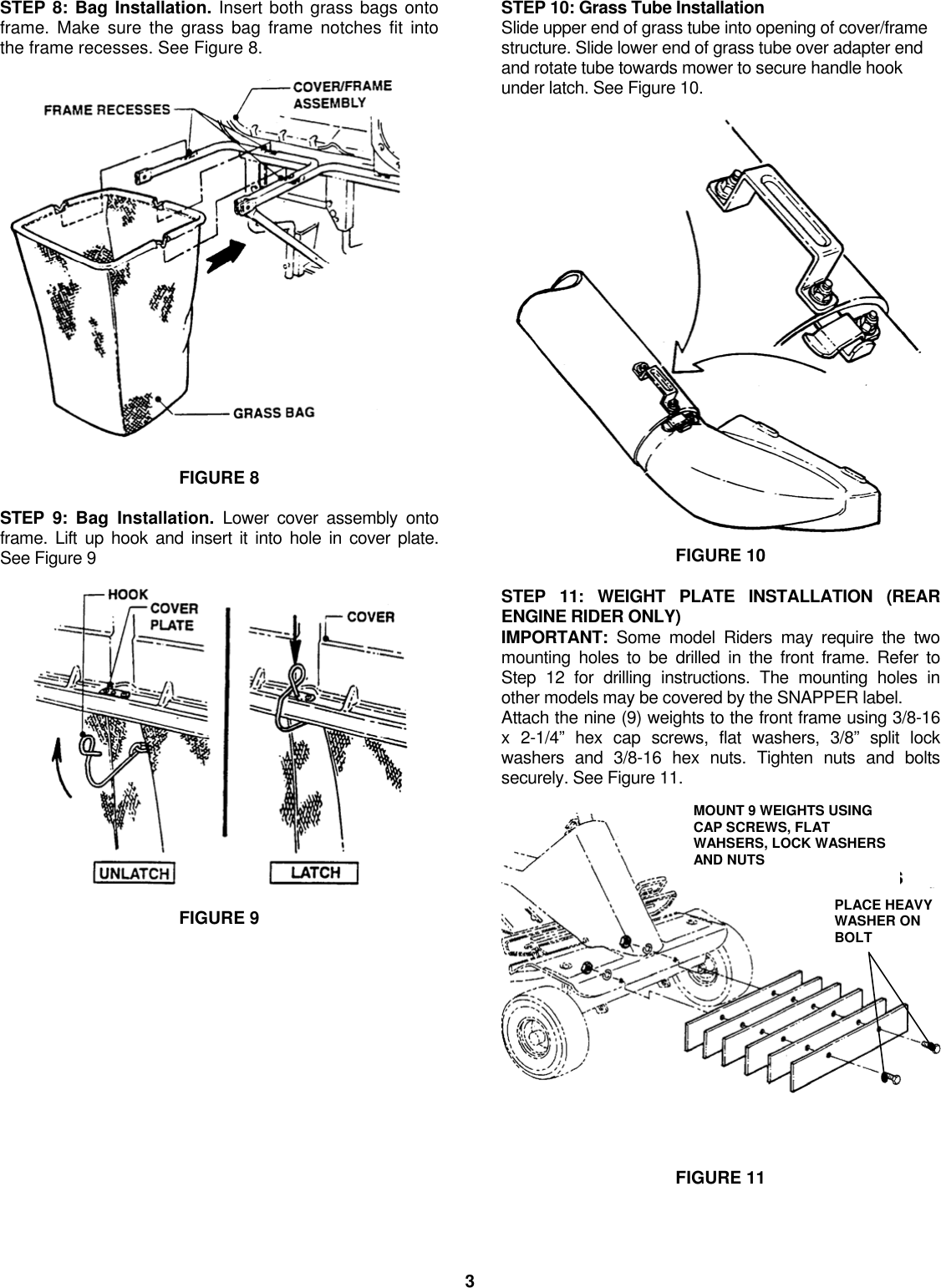 STEP 8: Bag Installation. Insert both grass bags onto frame. Make sure the grass bag frame notches fit into the frame recesses. See Figure 8.

FRAME RECESSES
COVER/FRAME ASSEMBLY
GRASS BAG

FIGURE 8

STEP 9: Bag Installation. Lower cover assembly onto frame. Lift up hook and insert it into hole in cover plate. See Figure 9

HOOK
COVER PLATE
COVER
UNLATCH
LATCH

FIGURE 9

STEP 10: Grass Tube Installation
Slide upper end of grass tube into opening of cover/frame structure. Slide lower end of grass tube over adapter end and rotate tube towards mower to secure handle hook under latch. See Figure 10.

FIGURE 10

STEP 11: WEIGHT PLATE INSTALLATION (REAR ENGINE RIDER ONLY)
IMPORTANT: Some model Riders may require the two mounting holes to be drilled in the front frame. Refer to Step 12 for drilling instructions. The mounting holes in other models may be covered by the SNAPPER label.
Attach the nine (9) weights to the front frame using 3/8-16 x 2-1/4” hex cap screws, flat washers, 3/8” split lock washers and 3/8-16 hex nuts. Tighten nuts and bolts securely. See Figure 11.

MOUNT 9 WEIGHTS USING CAP SCREWS, FLAT WAHSERS, LOCK WASHERS AND NUTS

PLACE HEAVY WASHER ON BOLT

FIGURE 11

3