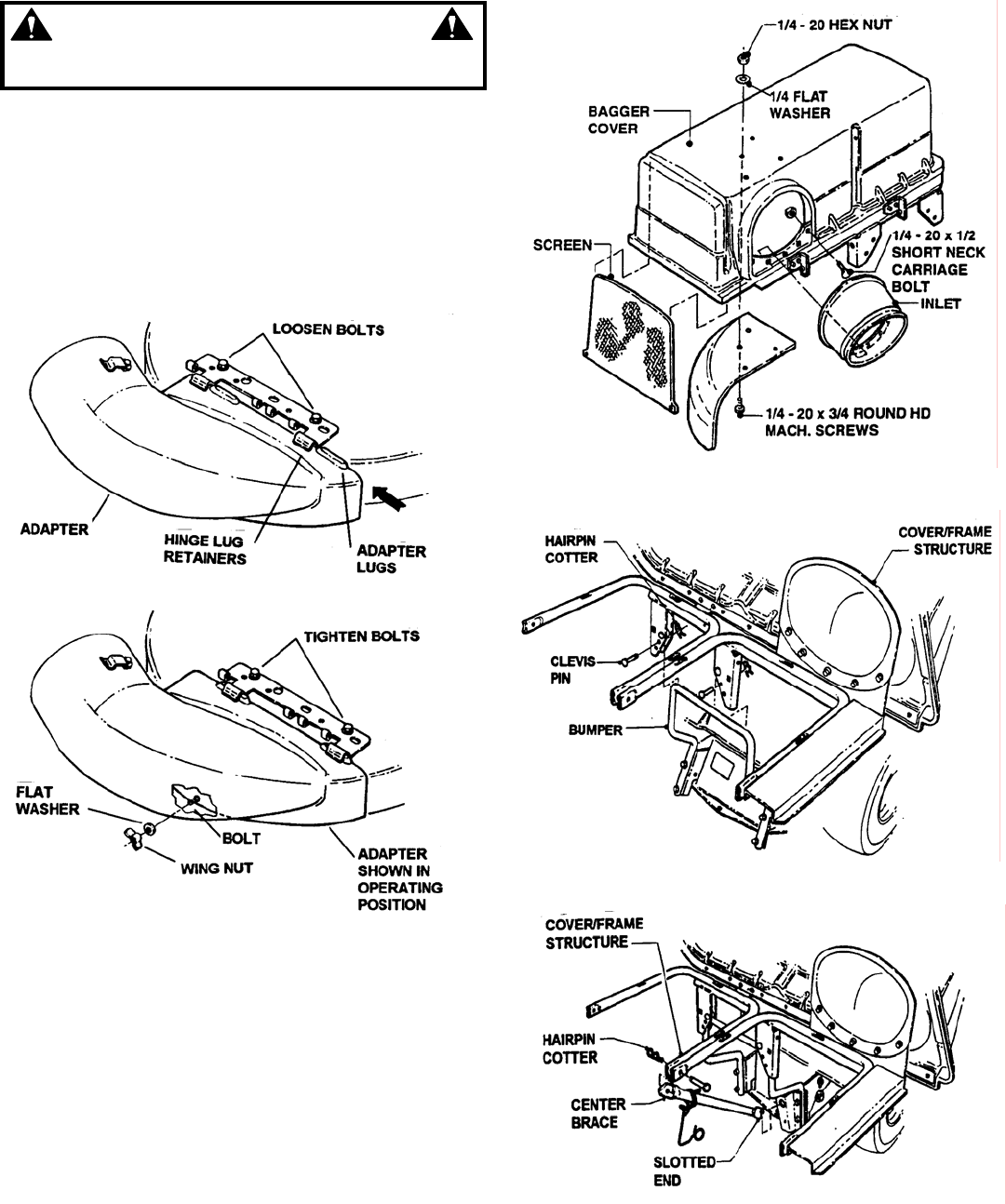 LOOSEN BOLTS

ADAPTER

HINGE LUG RETAINERS

ADAPTER LUGS

TIGHTEN BOLTS

FLAT WASHER

BOLT

WING NUT

ADAPTER SHOWN IN OPERATING POSITION

1/4 - 20 HEX NUT

1/4 FLAT WASHER

BAGGER COVER

SCREEN

1/4 - 20 x 1/2 SHORT NECK CARRIAGE BOLT

INLET

1/4 - 20 x 3/4 ROUND HD MACH. SCREWS

HAIRPIN COTTER

COVER/FRAME STRUCTURE

CLEVIS PIN

BUMPER

COVER/FRAME STRUCTURE

HAIRPIN COTTER

CENTER BRACE

SLOTTED END