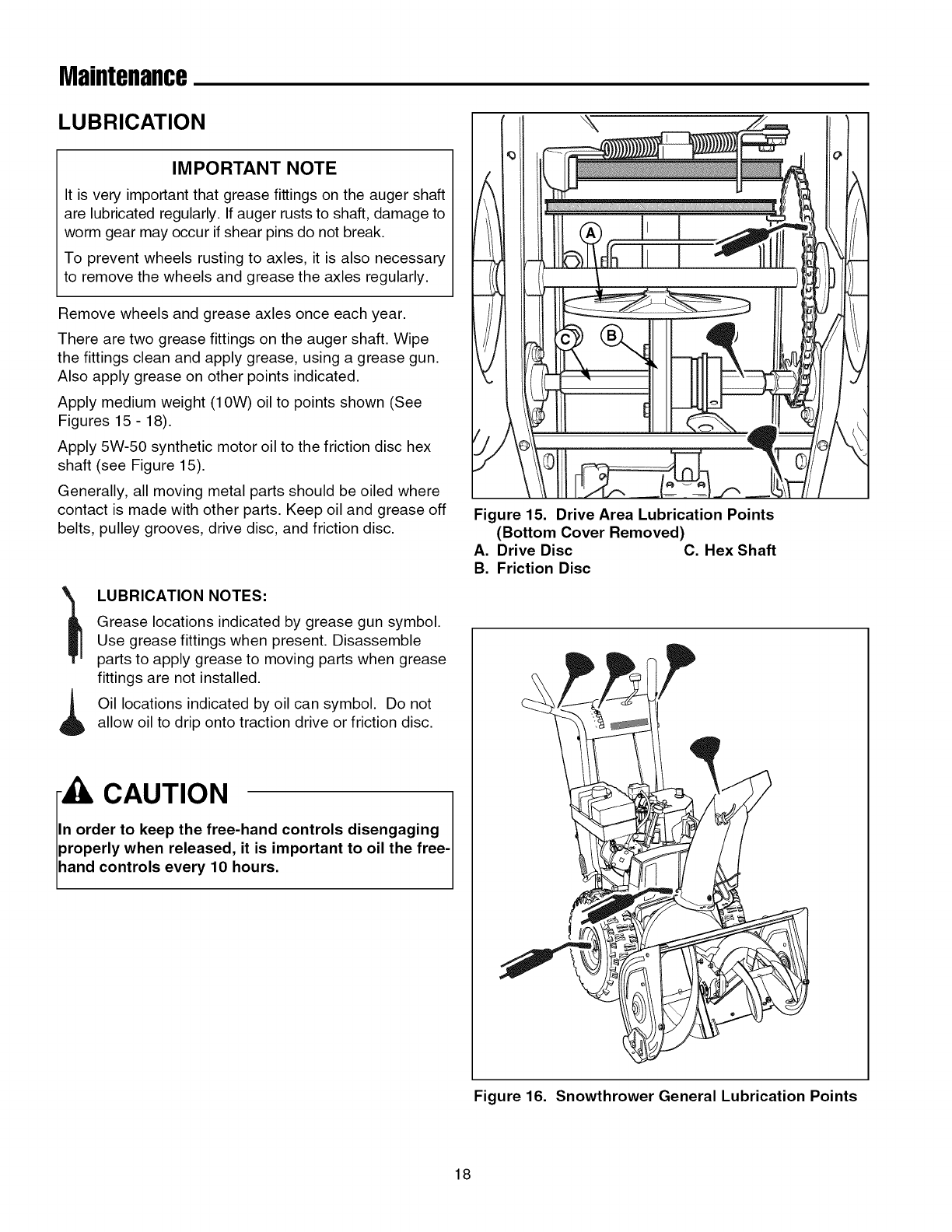 Maintenance

LUBRICATION

IMPORTANT NOTE

It is very important that grease fittings on the auger shaft are lubricated regularly. If auger rusts to shaft, damage to worm gear may occur if shear pins do not break.

To prevent wheels rusting to axles, it is also necessary to remove the wheels and grease the axles regularly.

Remove wheels and grease axles once each year.

There are two grease fittings on the auger shaft. Wipe the fittings clean and apply grease, using a grease gun. Also apply grease on other points indicated.

Apply medium weight (10W) oil to points shown (See Figures 15 - 18).

Apply 5W-50 synthetic motor oil to the friction disc hex shaft (see Figure 15).

Generally, all moving metal parts should be oiled where contact is made with other parts. Keep oil and grease off belts, pulley grooves, drive disc, and friction disc.

LUBRICATION NOTES:

Grease locations indicated by grease gun symbol. Use grease fittings when present. Disassemble parts to apply grease to moving parts when grease fittings are not installed.

Oil locations indicated by oil can symbol. Do not allow oil to drip onto traction drive or friction disc.

CAUTION

In order to keep the free-hand controls disengaging properly when released, it is important to oil the free-hand controls every 10 hours.

A

C

B

Figure 15. Drive Area Lubrication Points (Bottom Cover Removed)
A. Drive Disc
B. Friction Disc
C. Hex Shaft

Figure 16. Snowthrower General Lubrication Points

18