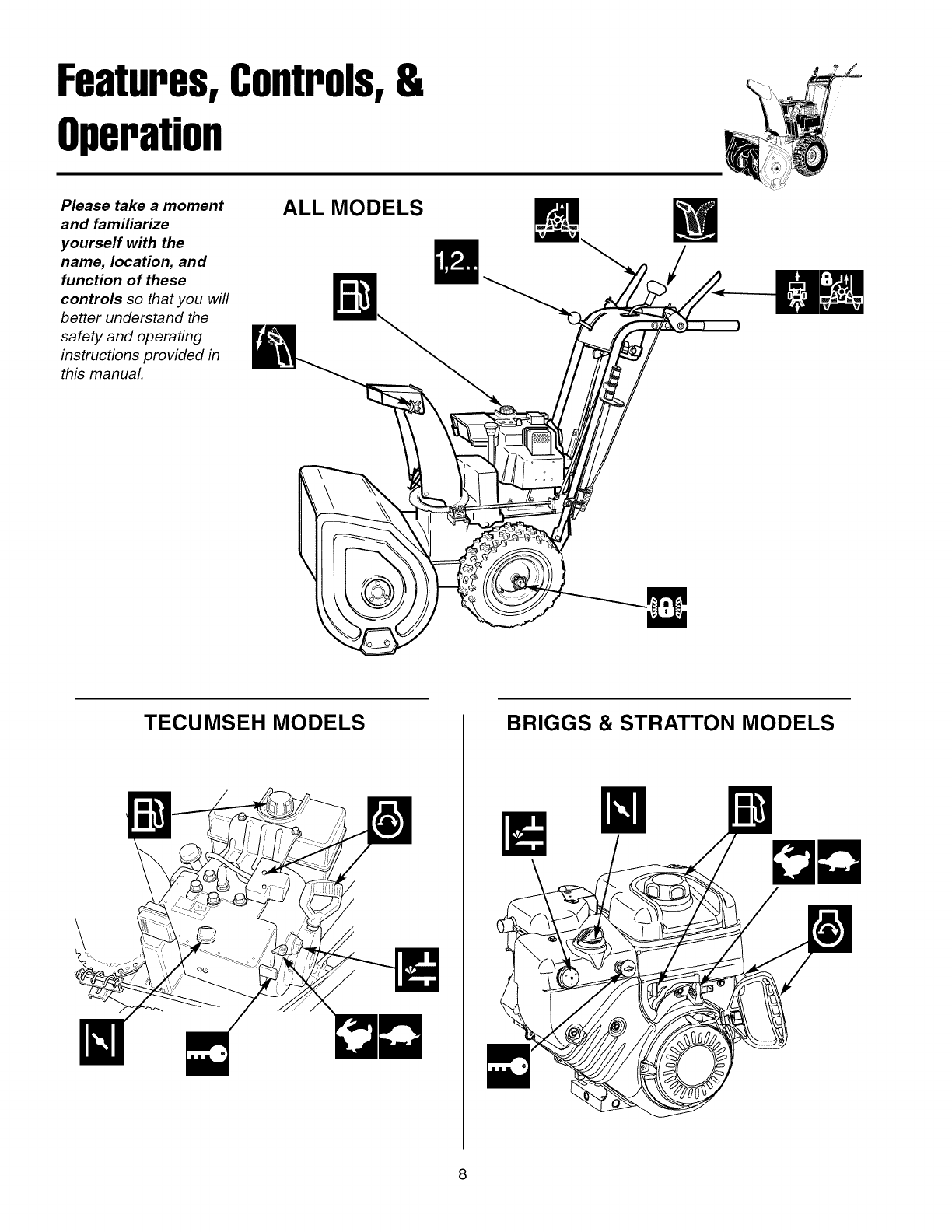 Features, Controls, & Operation

Please take a moment and familiarize yourself with the name, location, and function of these controls so that you will better understand the safety and operating instructions provided in this manual.

ALL MODELS

1,2..

TECUMSEH MODELS

BRIGGS & STRATTON MODELS

8