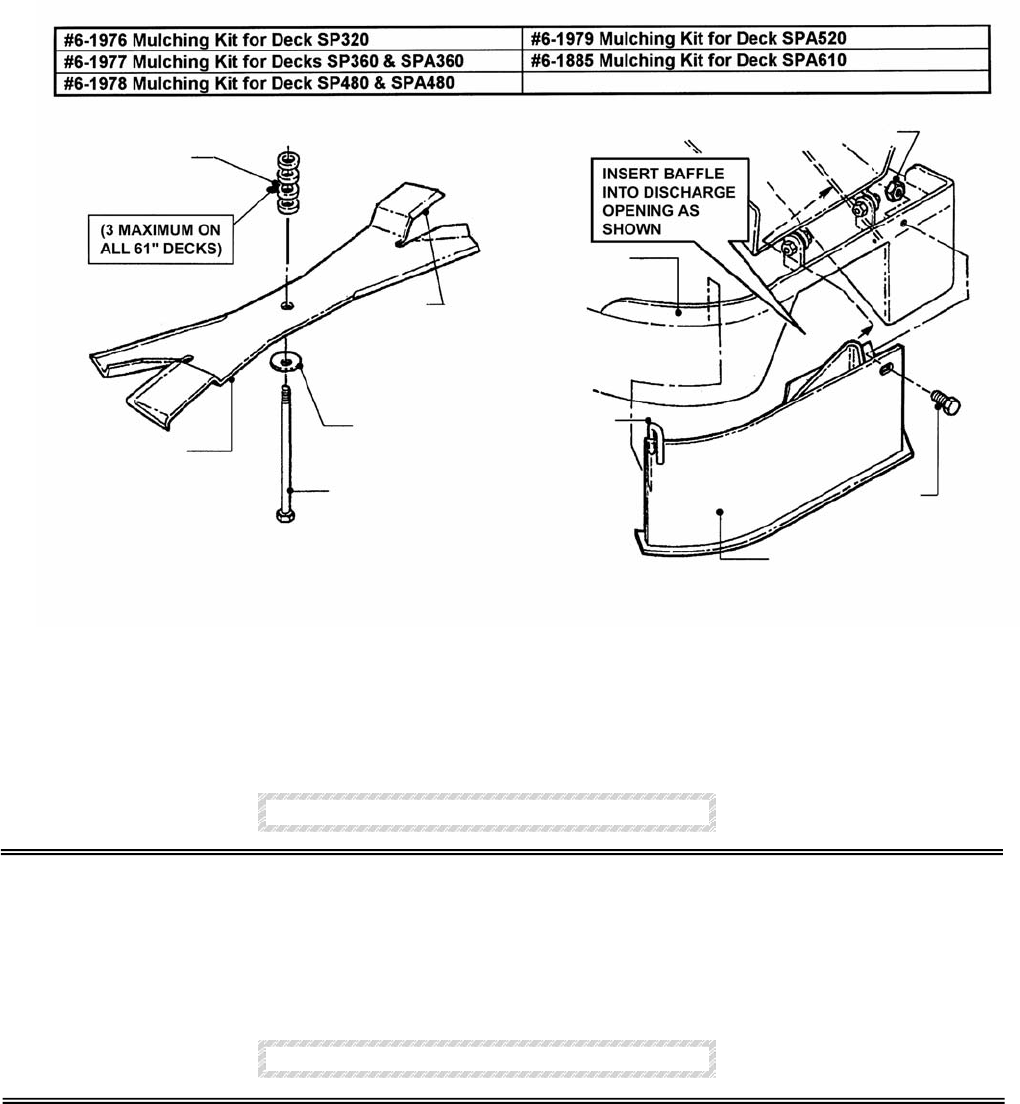 | #6-1976 Mulching Kit for Deck SP320 | #6-1979 Mulching Kit for Deck SPA520 |
|---|---|
| #6-1977 Mulching Kit for Decks SP360 & SPA360 | #6-1885 Mulching Kit for Deck SPA610 |
| #6-1978 Mulching Kit for Deck SP480 & SPA480 | |

(3 MAXIMUM ON ALL 61" DECKS)

INSERT BAFFLE INTO DISCHARGE OPENING AS SHOWN