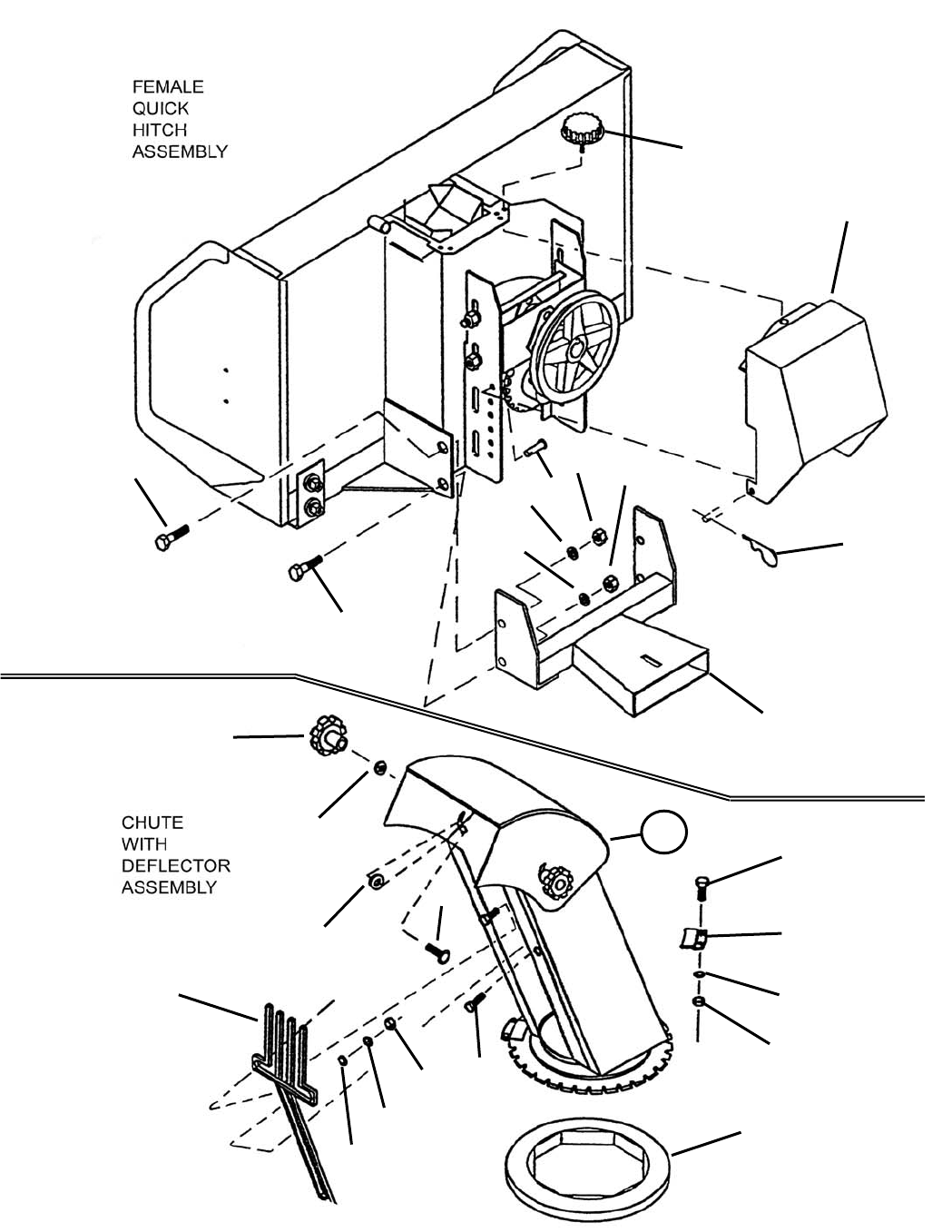 FEMALE QUICK HITCH ASSEMBLY

CHUTE WITH DEFLECTOR ASSEMBLY