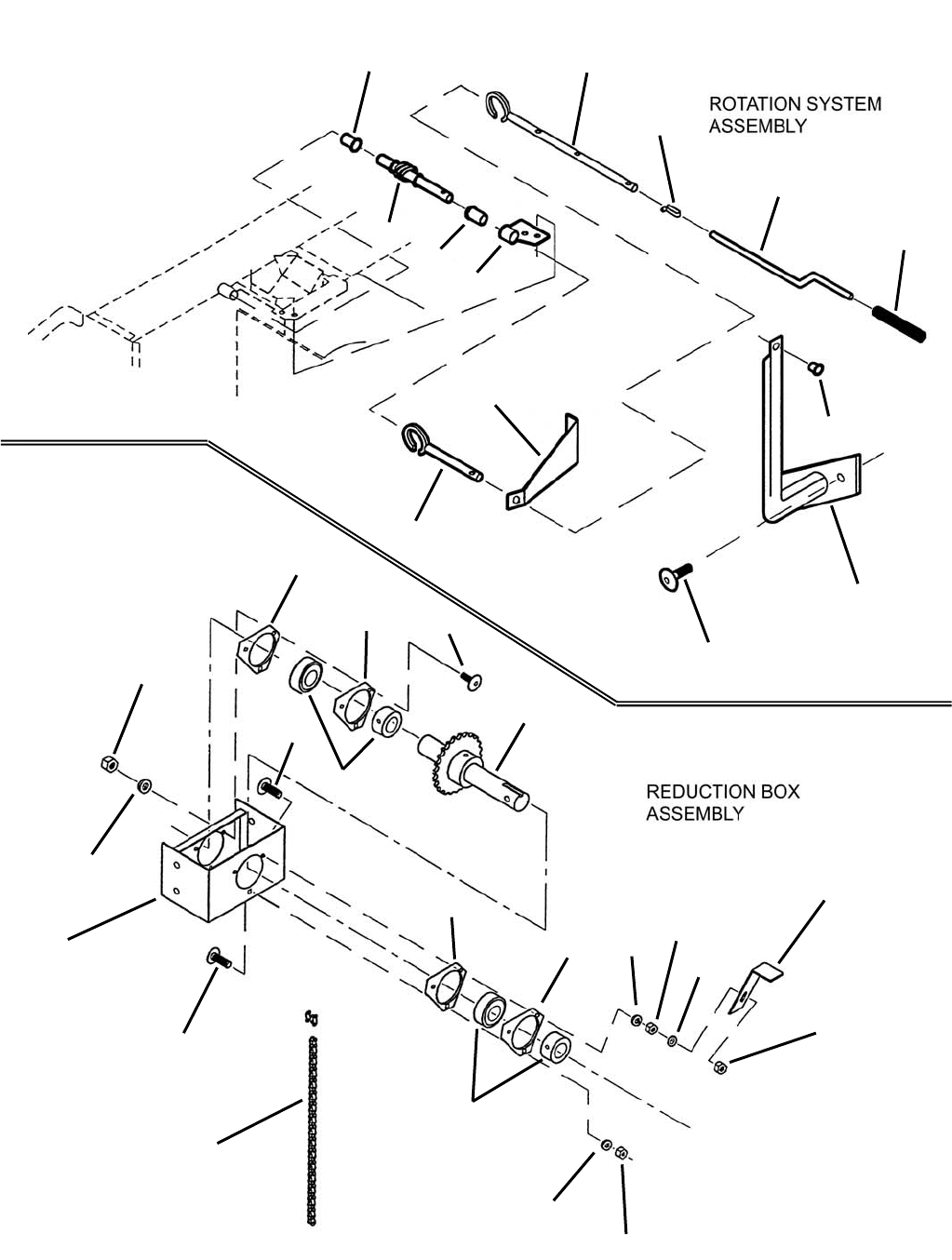 ROTATION SYSTEM ASSEMBLY

REDUCTION BOX ASSEMBLY