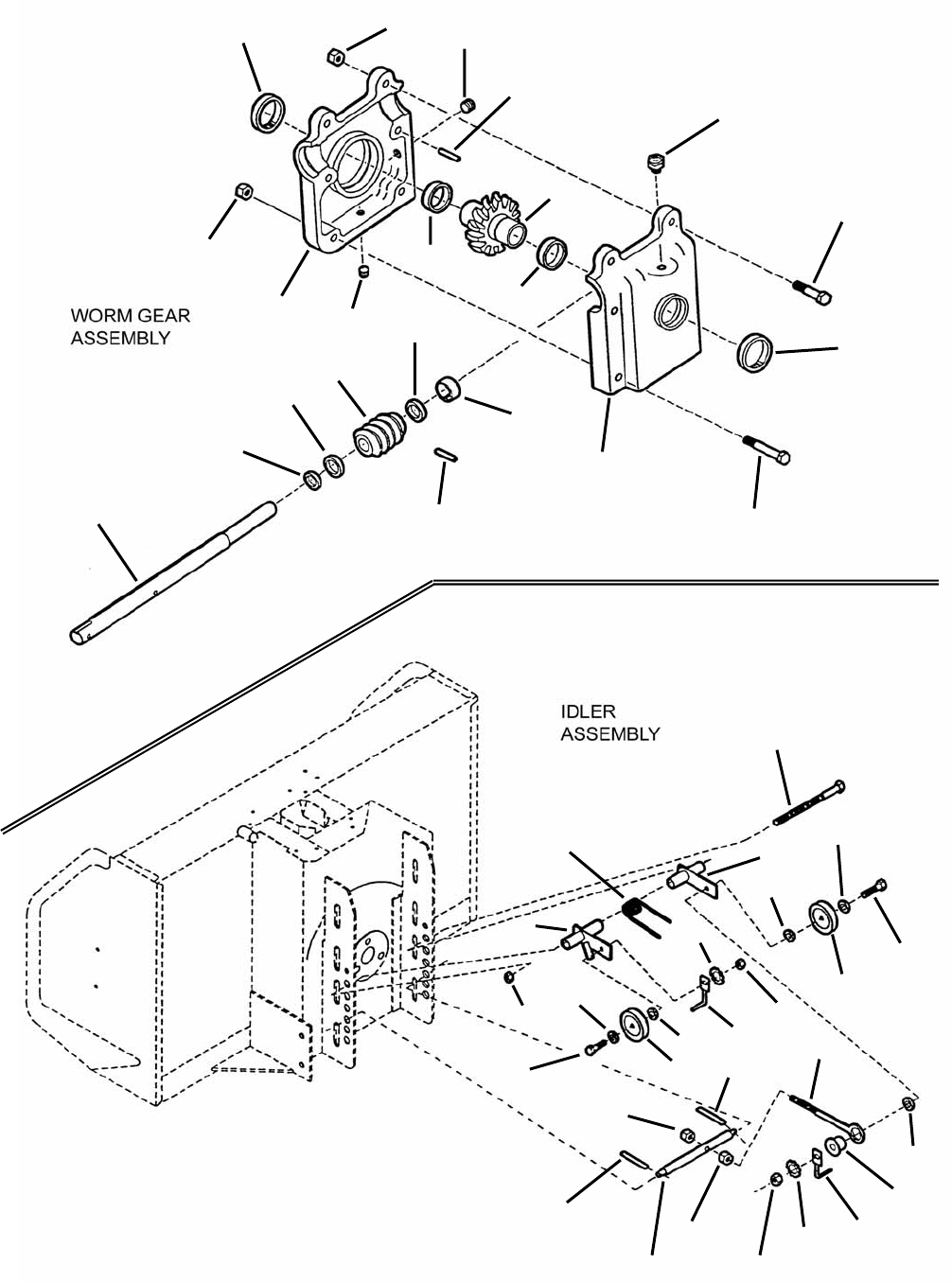 WORM GEAR ASSEMBLY

IDLER ASSEMBLY