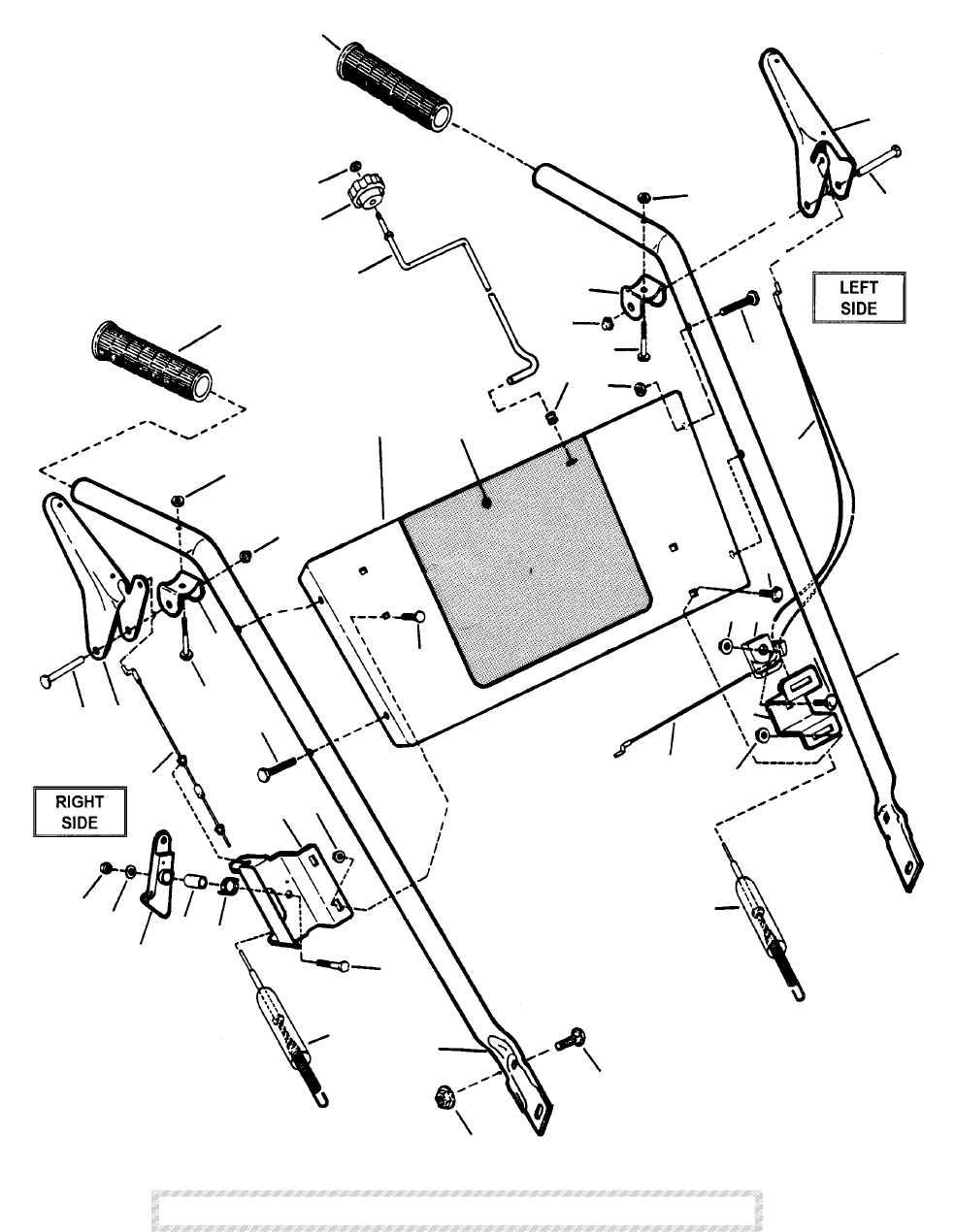 LEFT SIDE

RIGHT SIDE