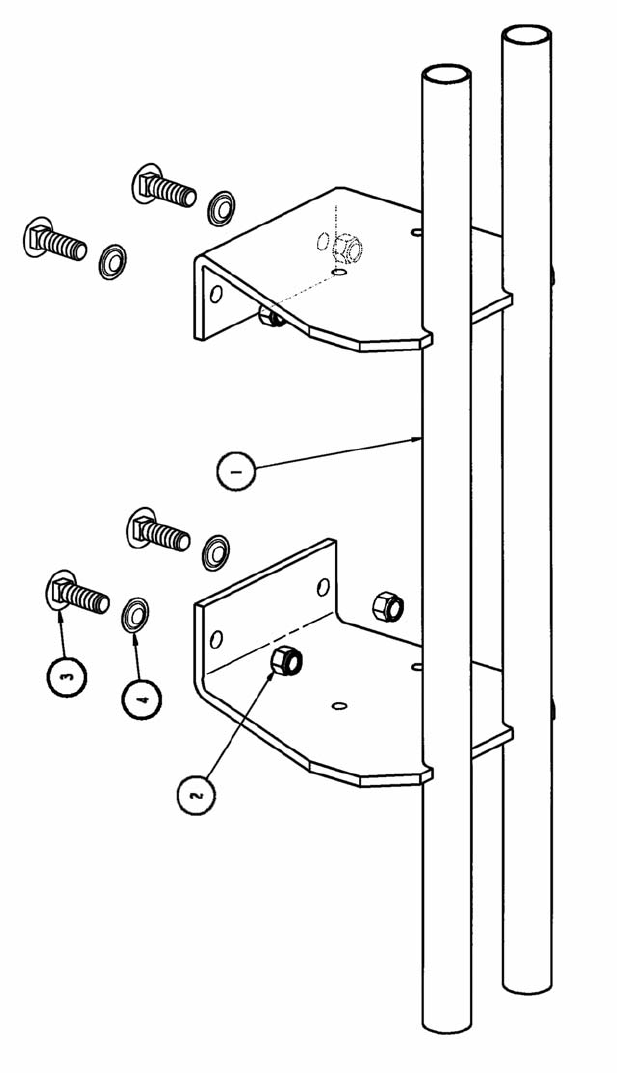 1
3
4
2