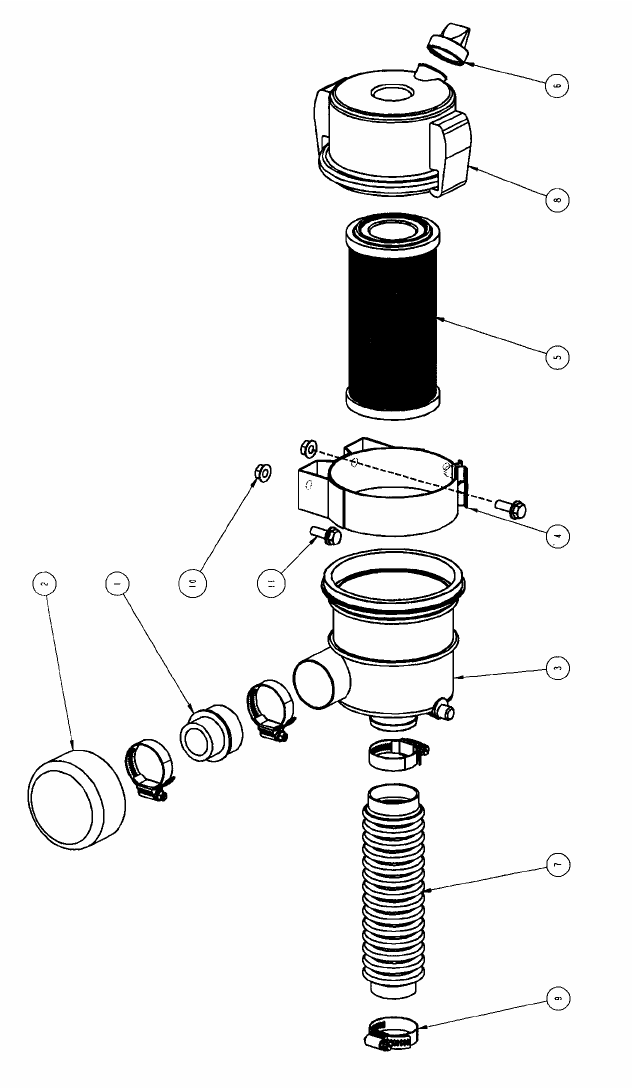 6
8
5
4
10
11
2
1
3
7
9