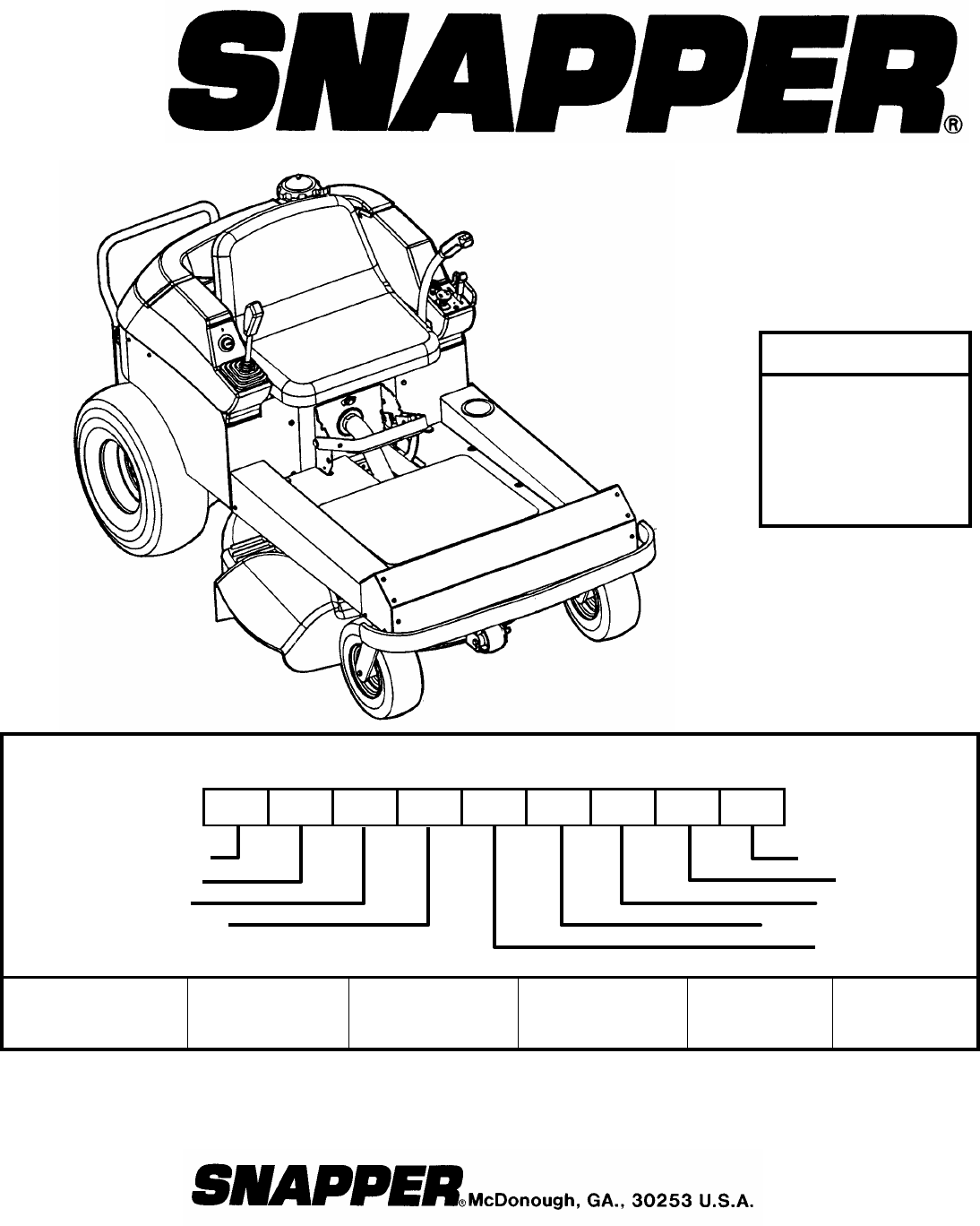 SNAPPER®

SNAPPER® McDonough, GA., 30253 U.S.A.