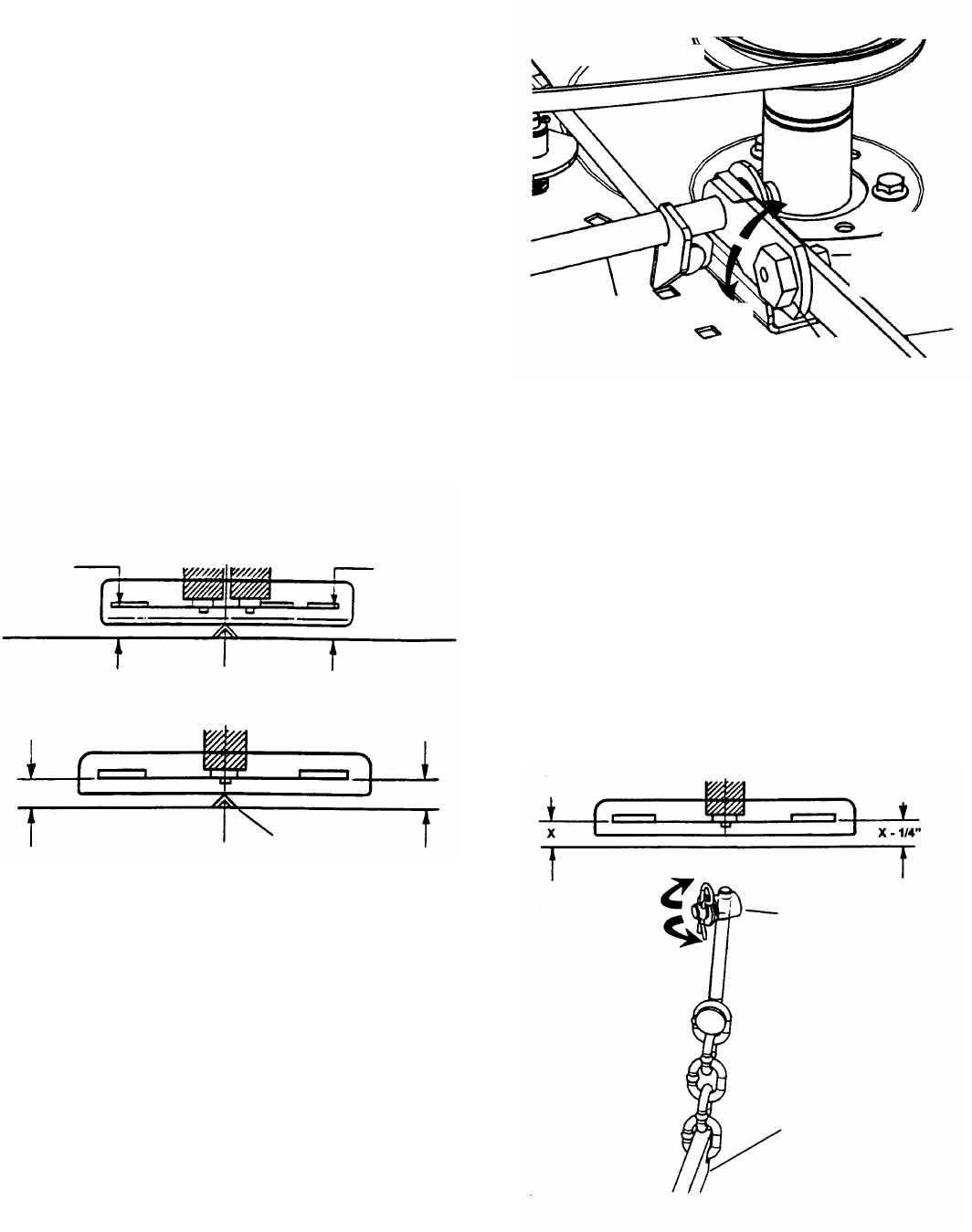 X

X - 1/4"