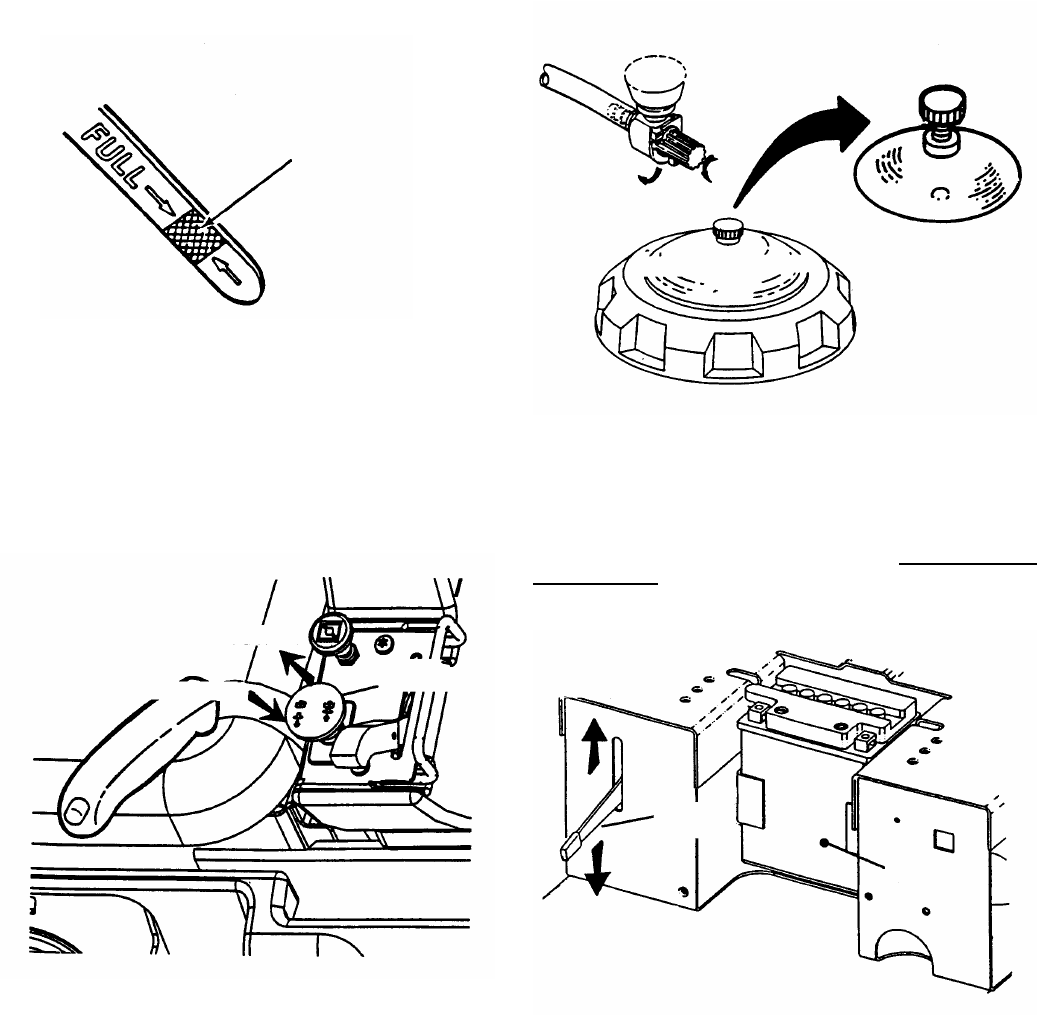 FULL