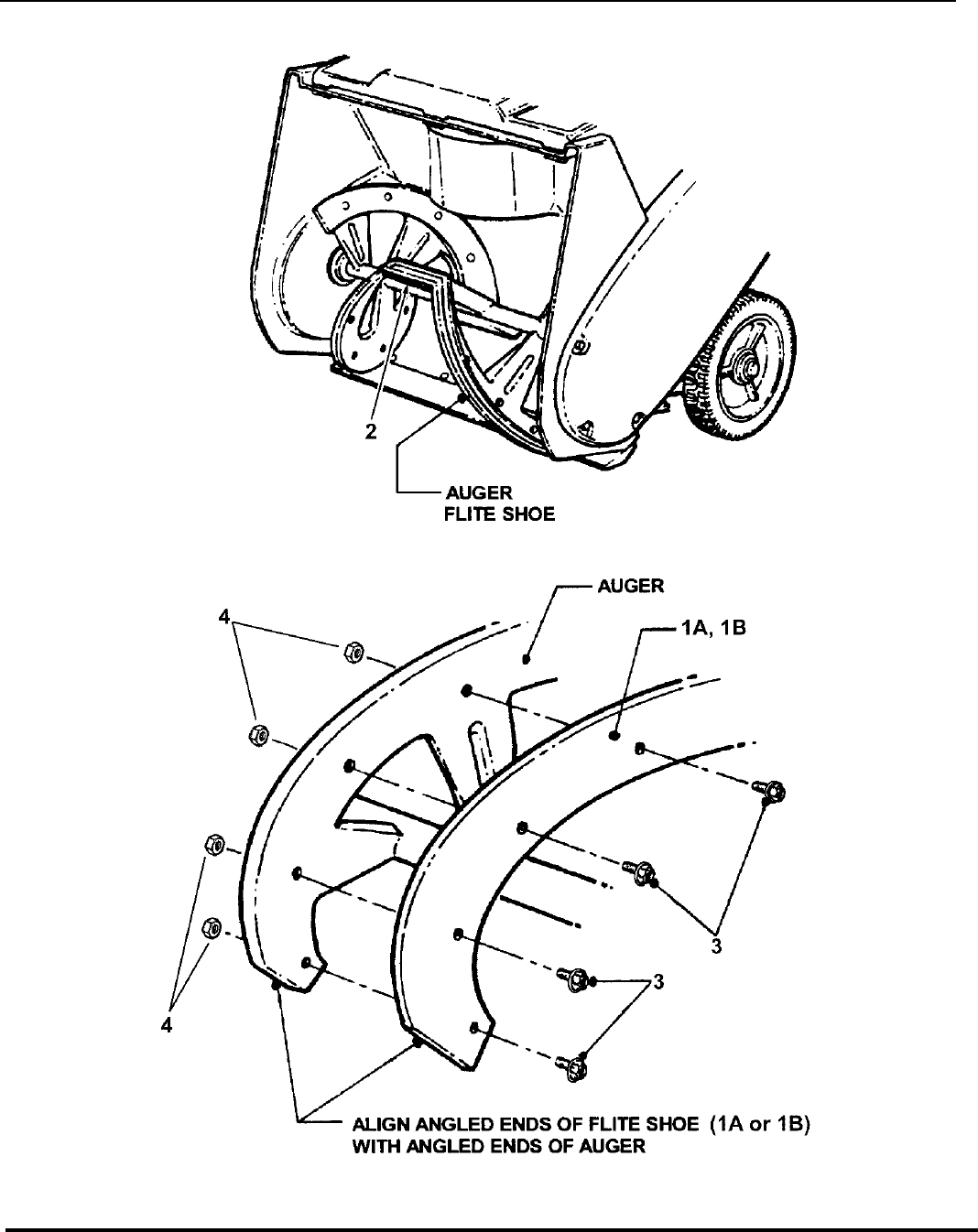 2

AUGER
FLITE SHOE

AUGER

1A, 1B

4

3

3

4

ALIGN ANGLED ENDS OF FLITE SHOE (1A or 1B) WITH ANGLED ENDS OF AUGER