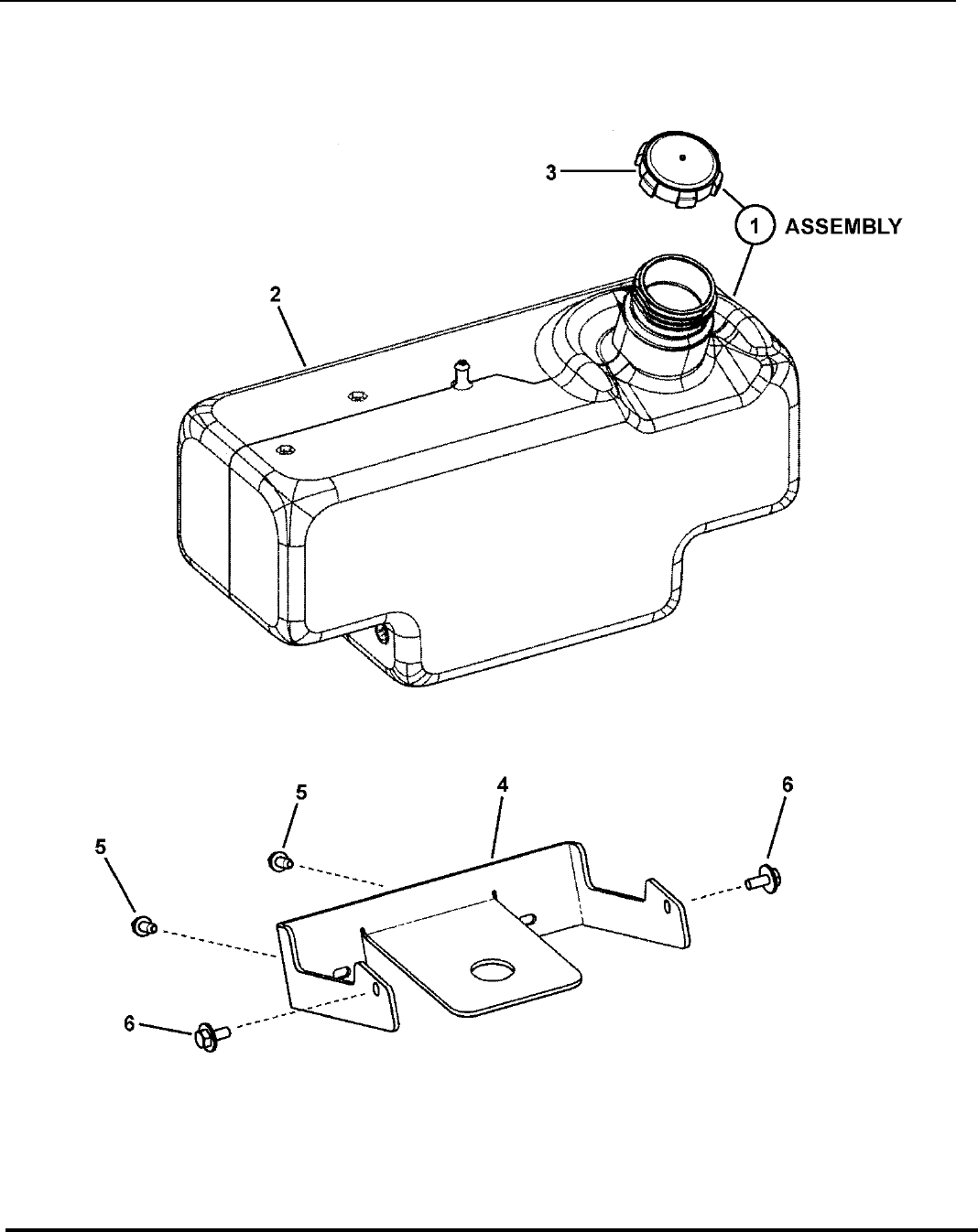 3

1 ASSEMBLY

2

5

4

6

5

6