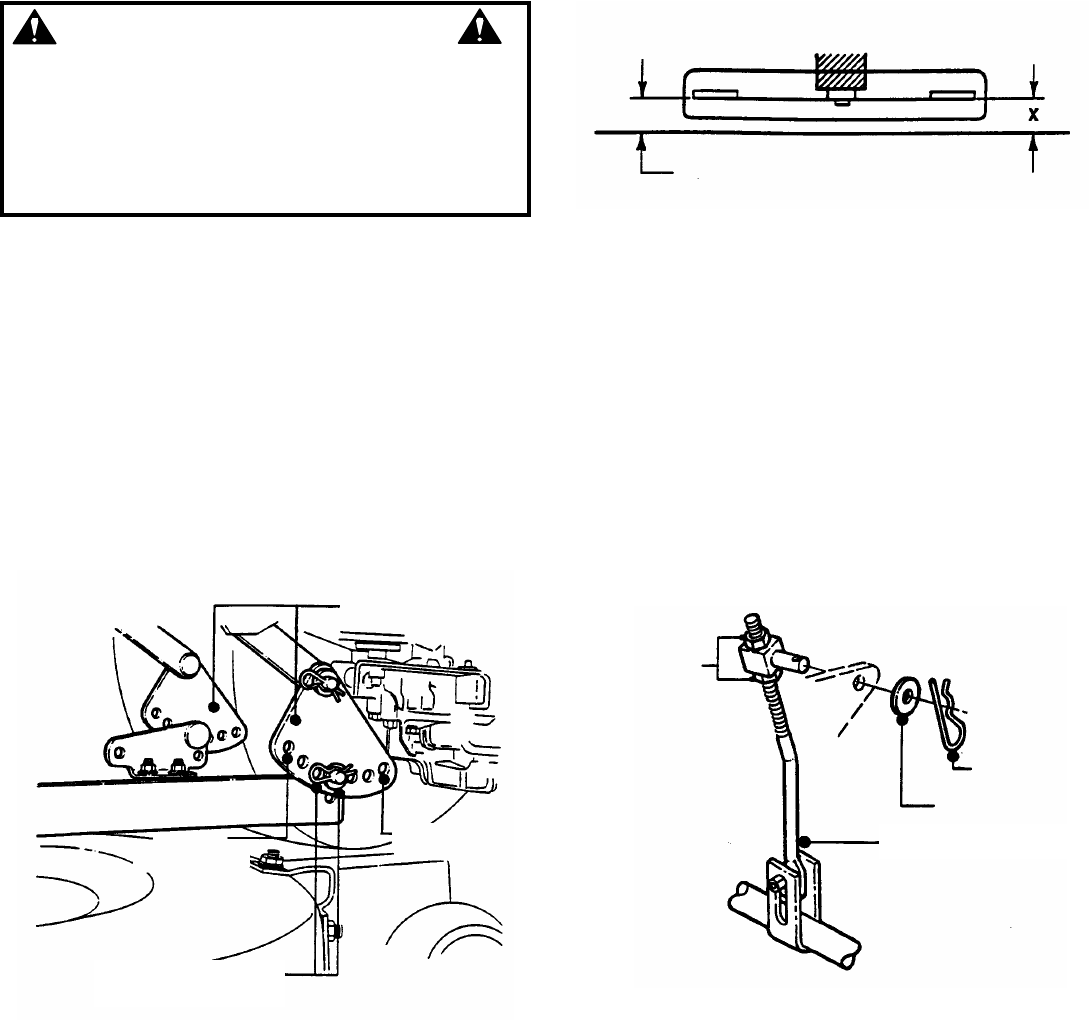 x