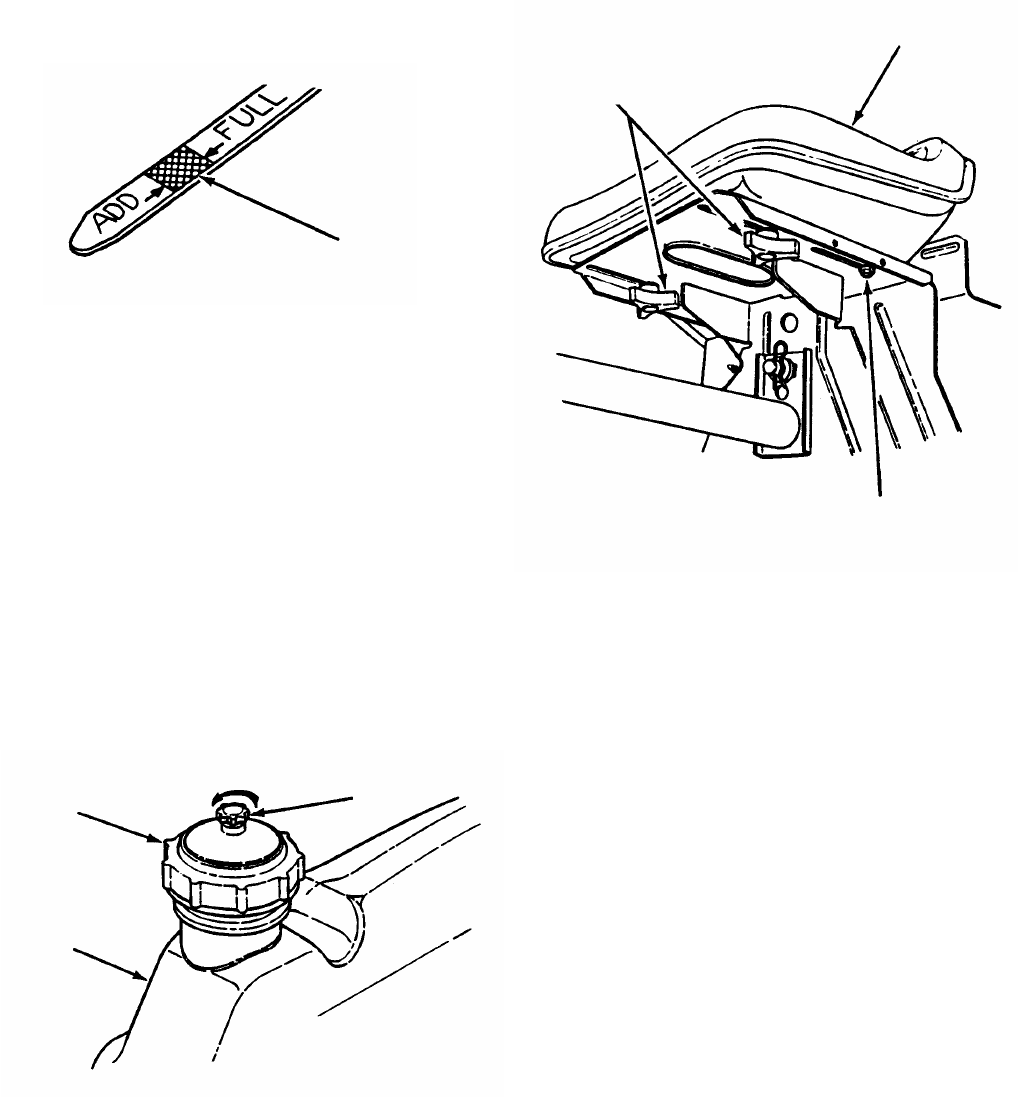 ADD
FULL