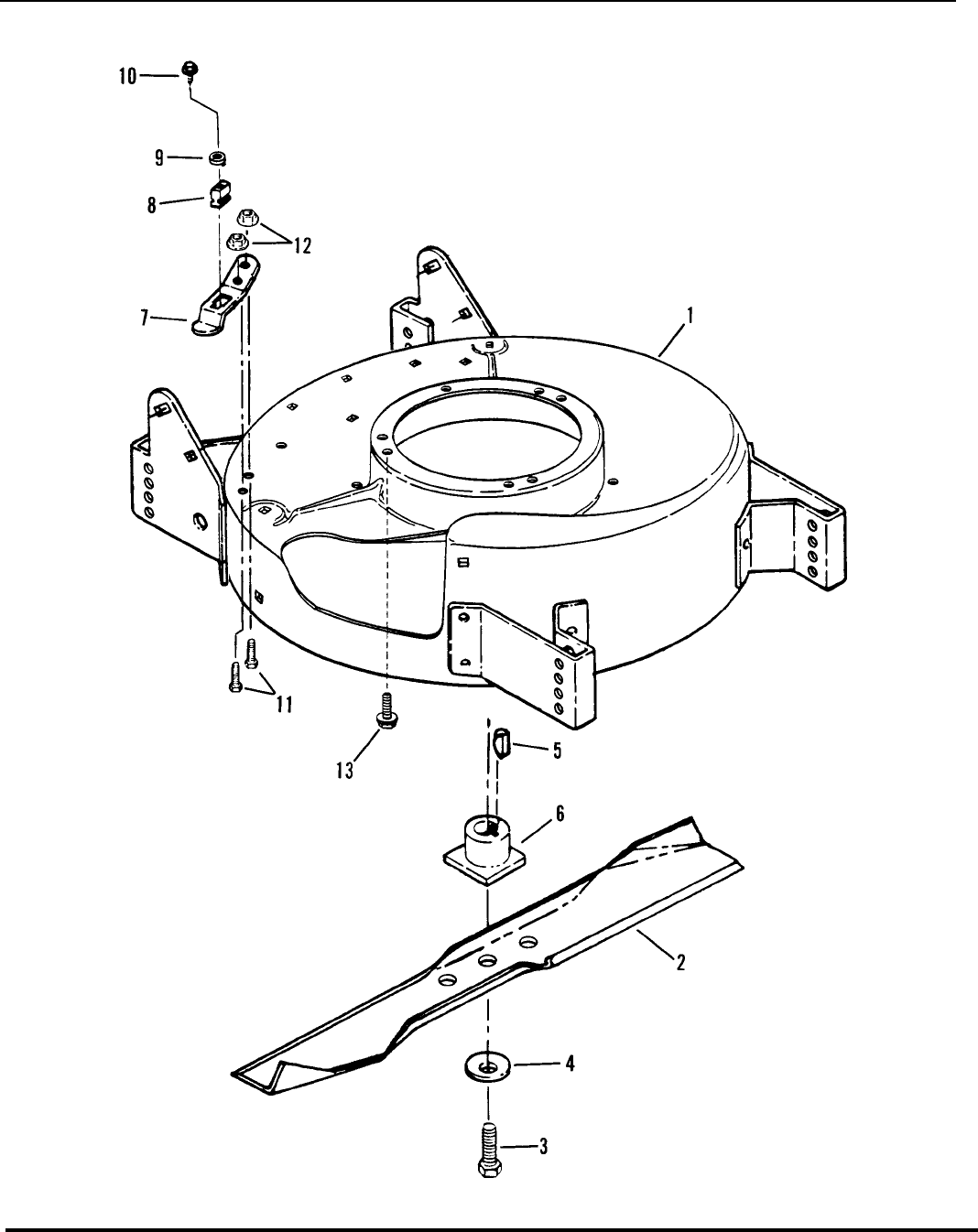 10
9
8
12
7
1
11
13
5
6
2
4
3