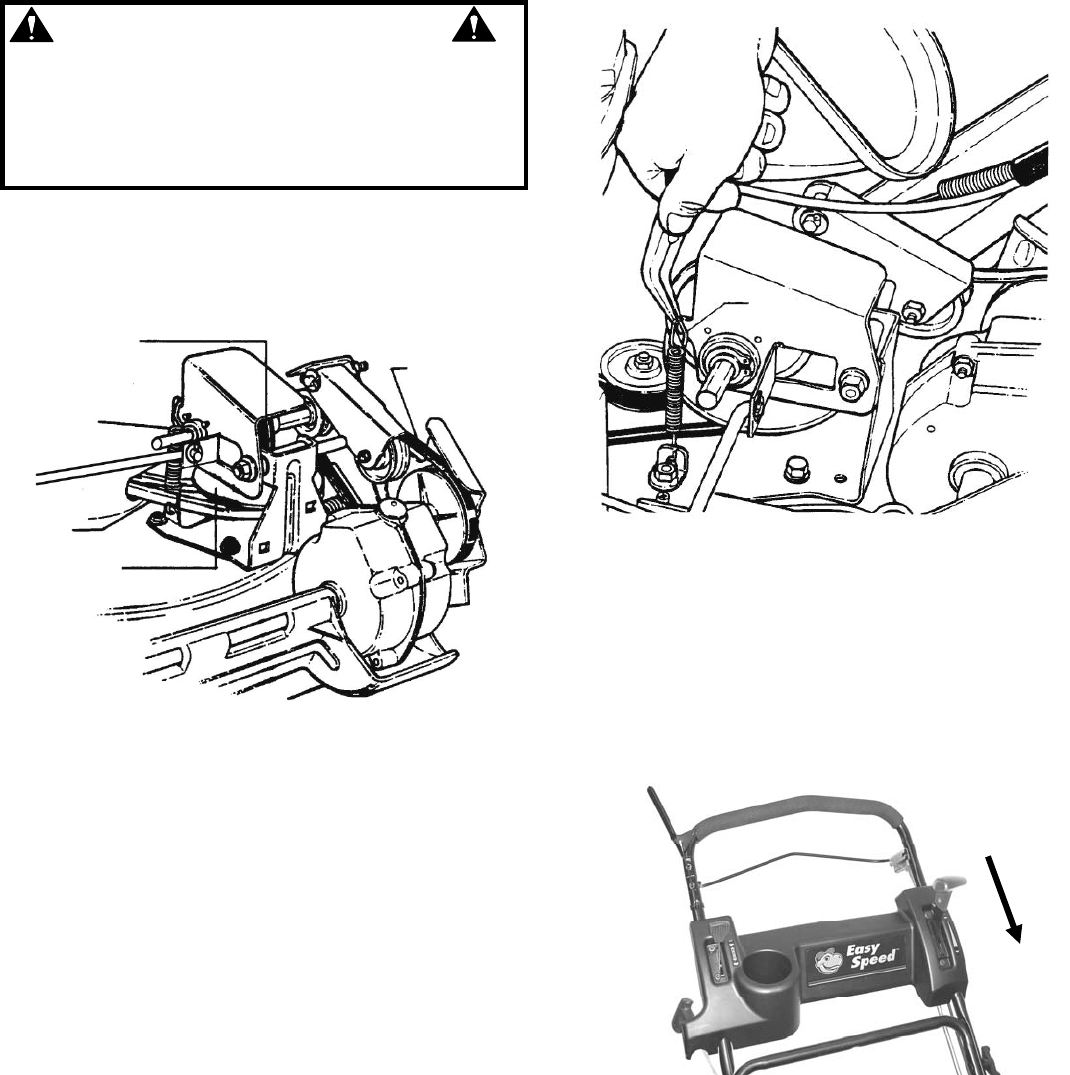 Easy Speed