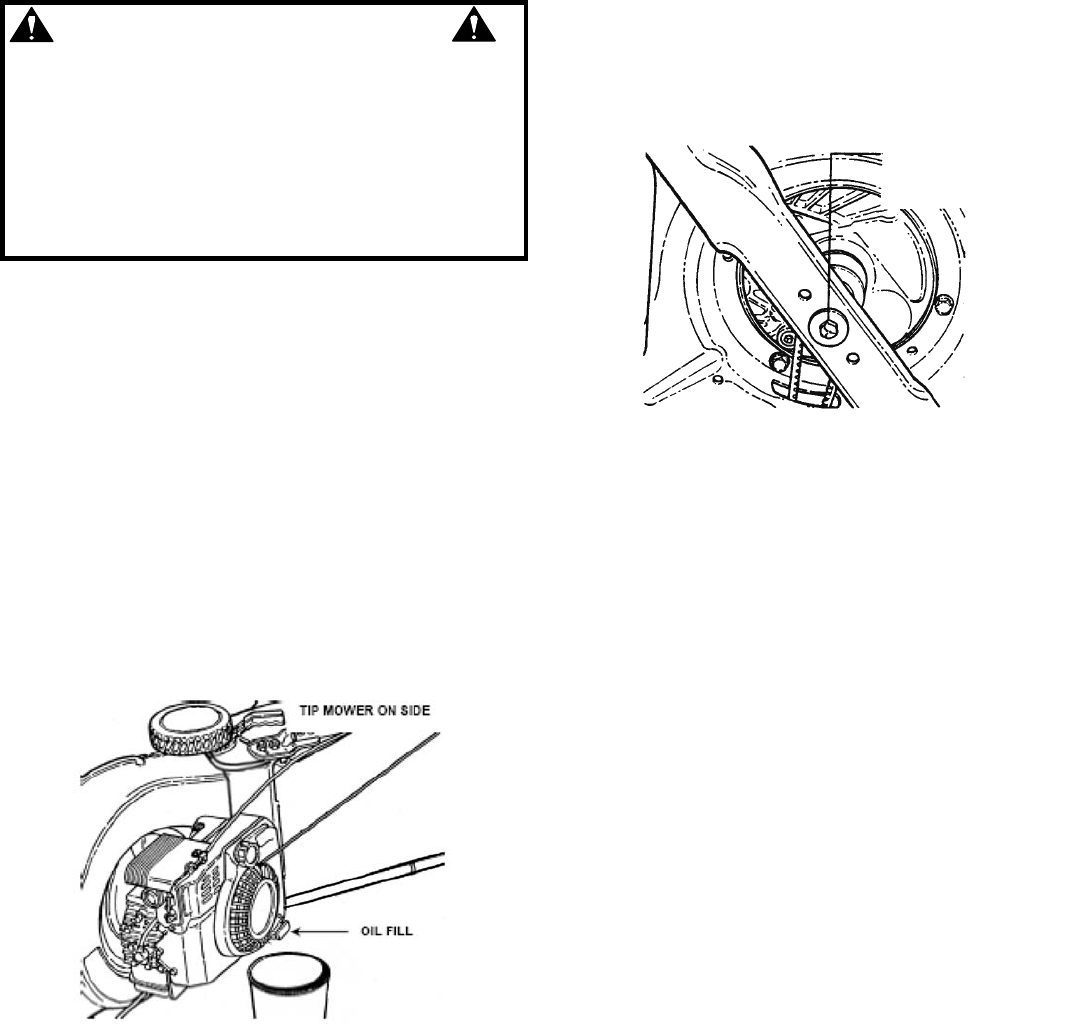 TIP MOWER ON SIDE

OIL FILL