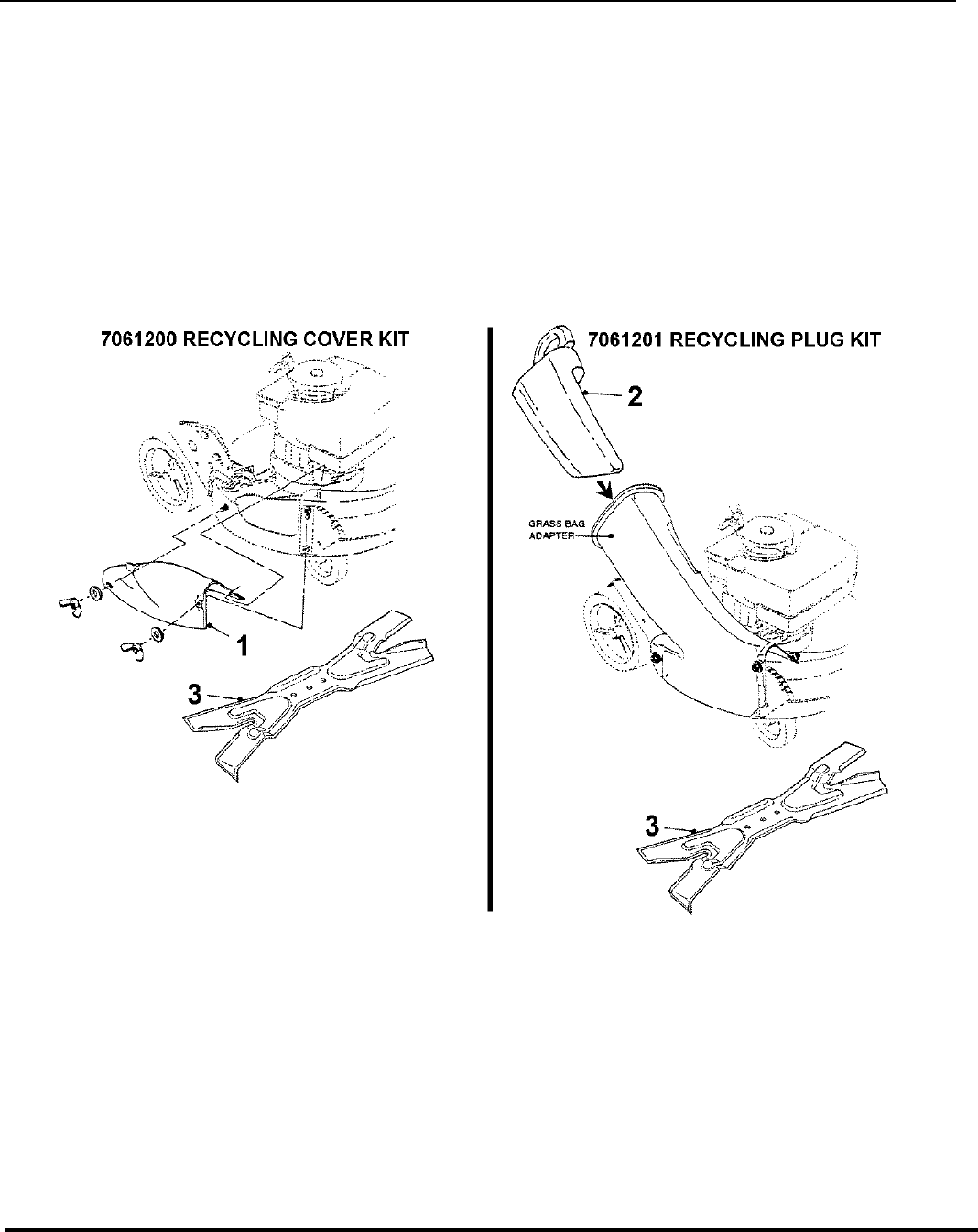 7061200 RECYCLING COVER KIT

1

3

7061201 RECYCLING PLUG KIT

2

GRASS BAG ADAPTER

3