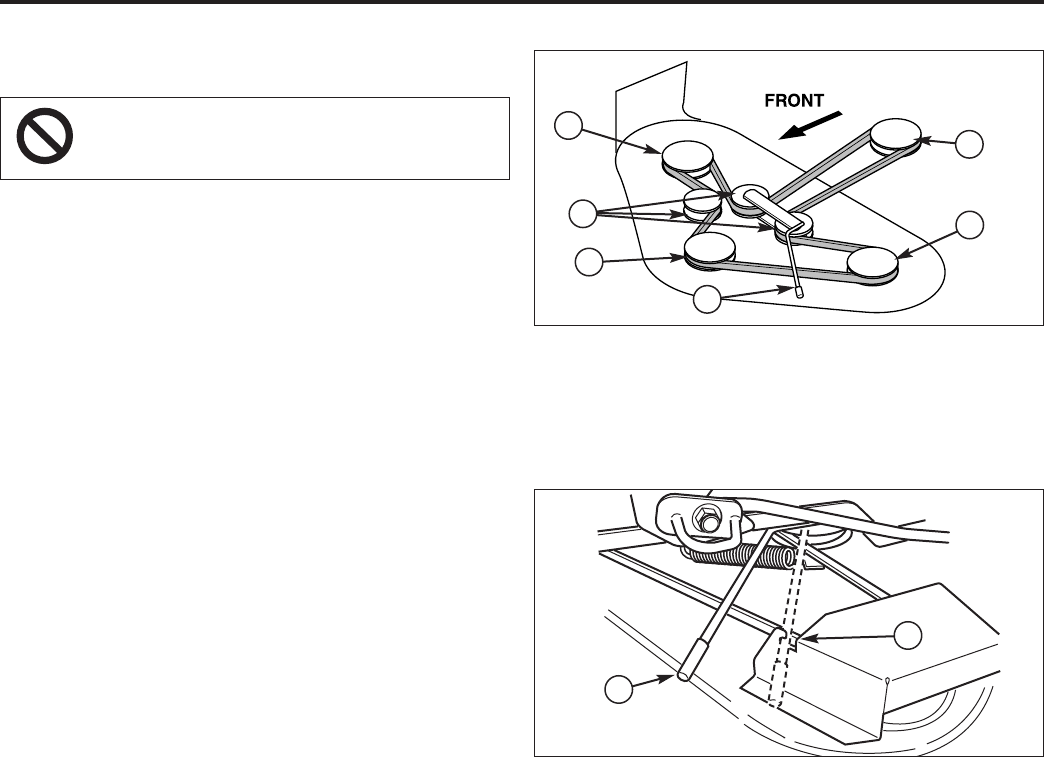 FRONT