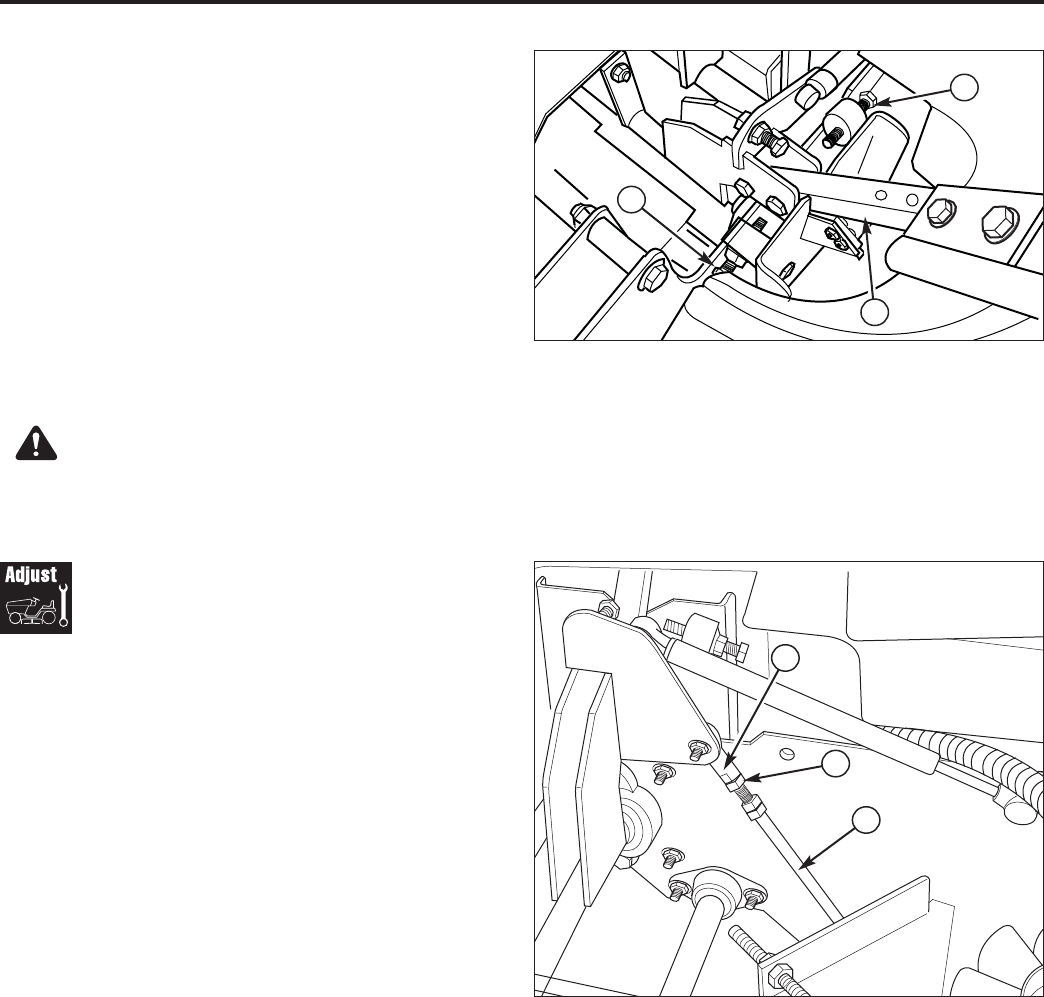 Adjust