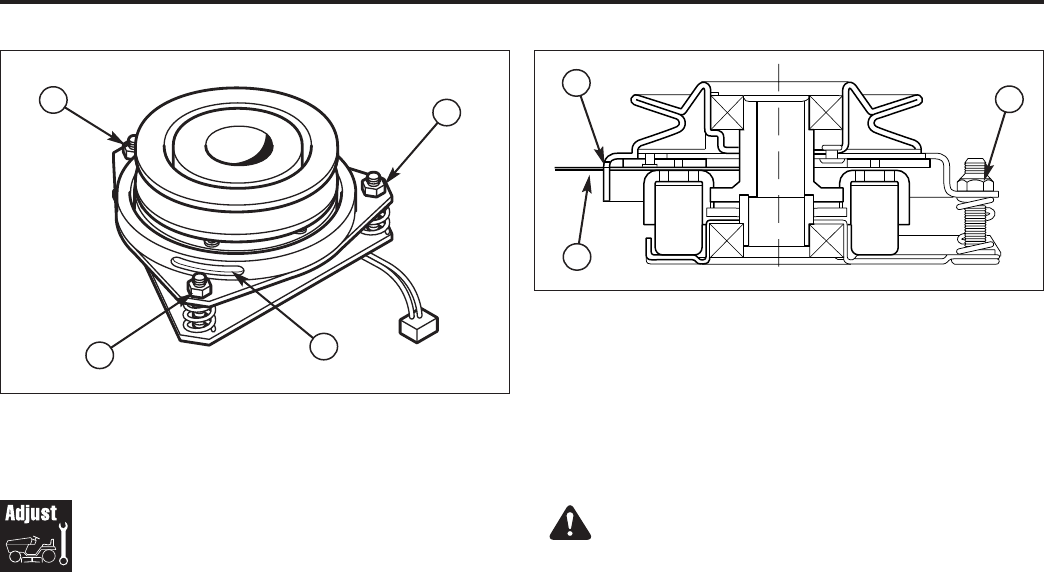 Adjust