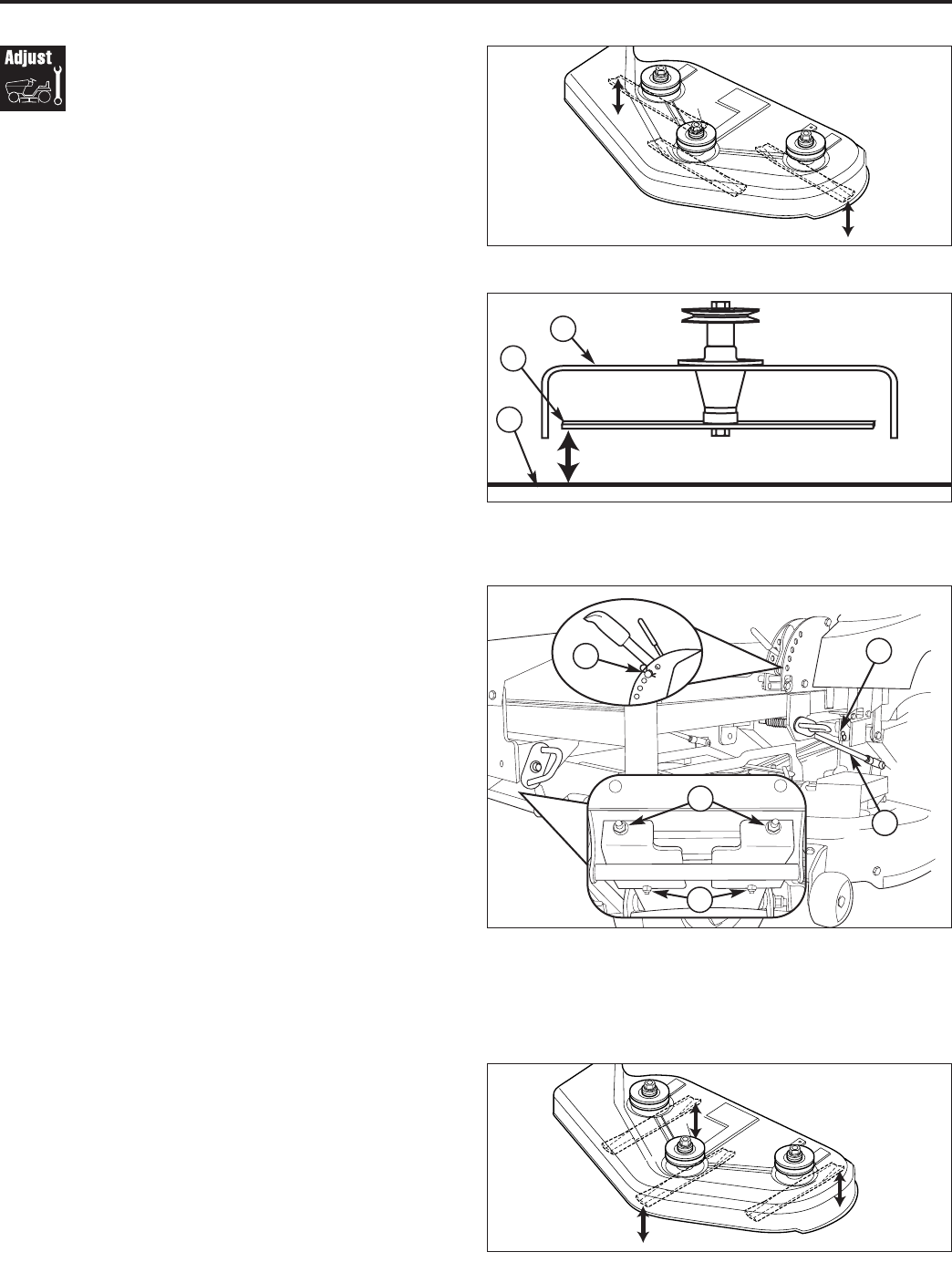 Adjust