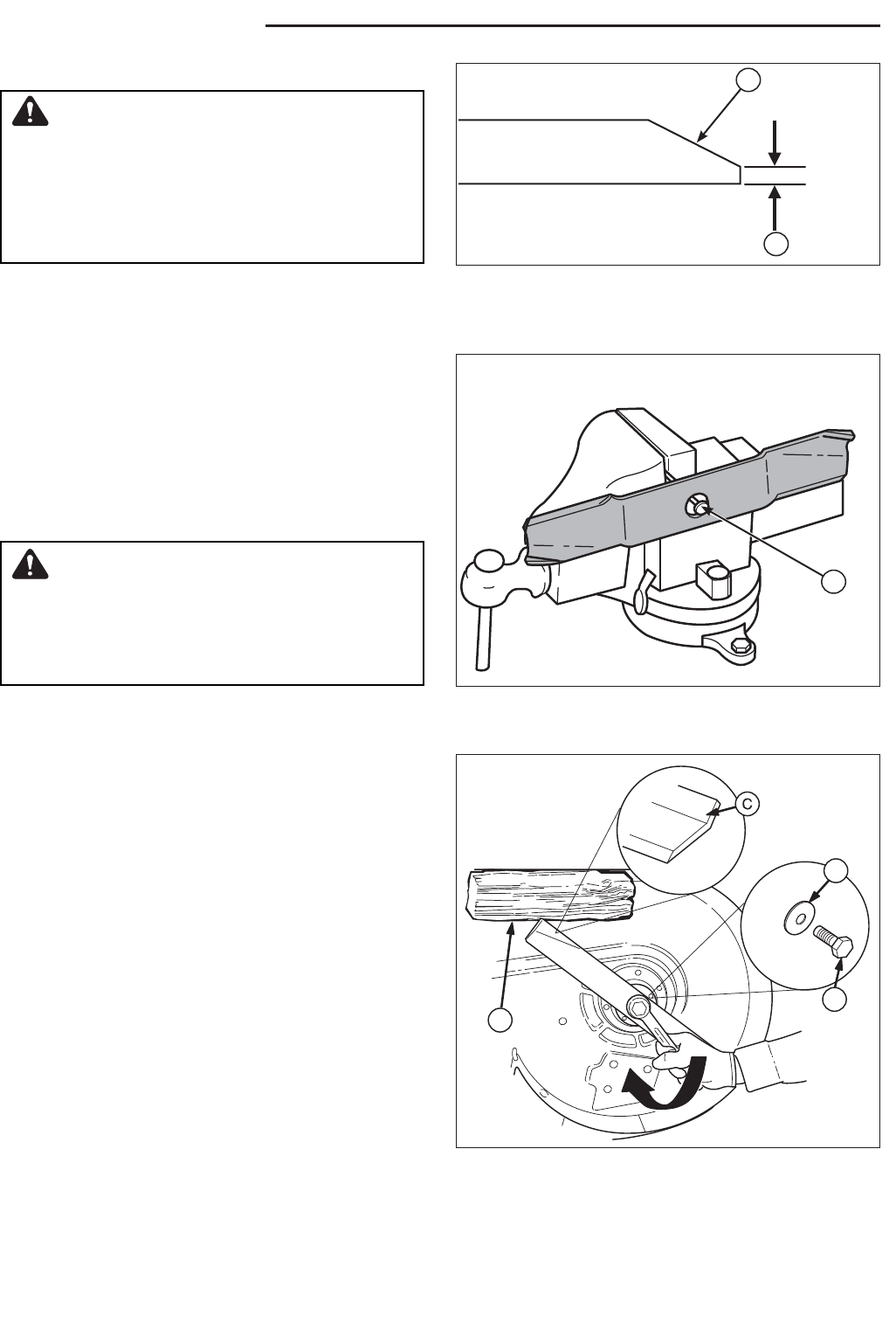 C