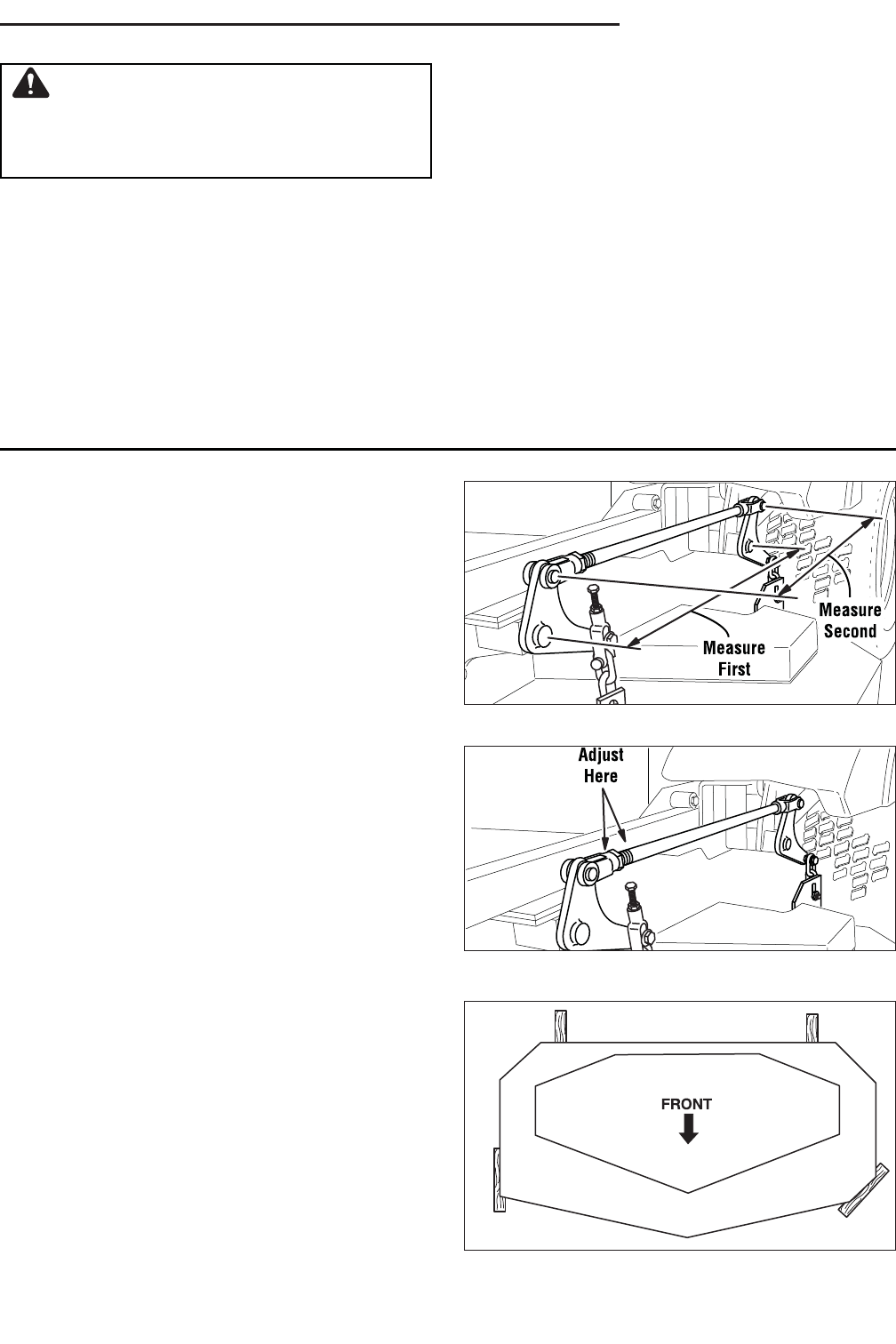 Measure Second

Measure First

Adjust Here

FRONT