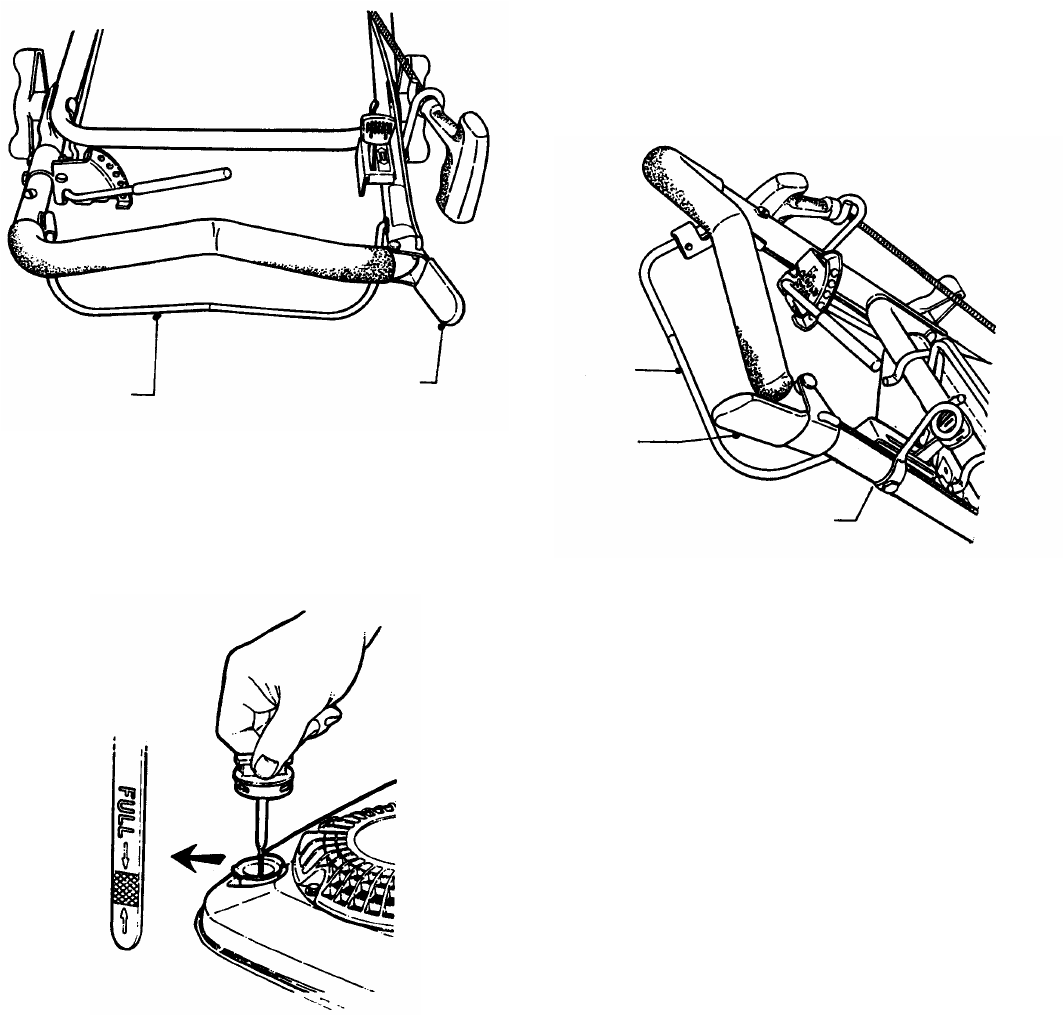 FULL