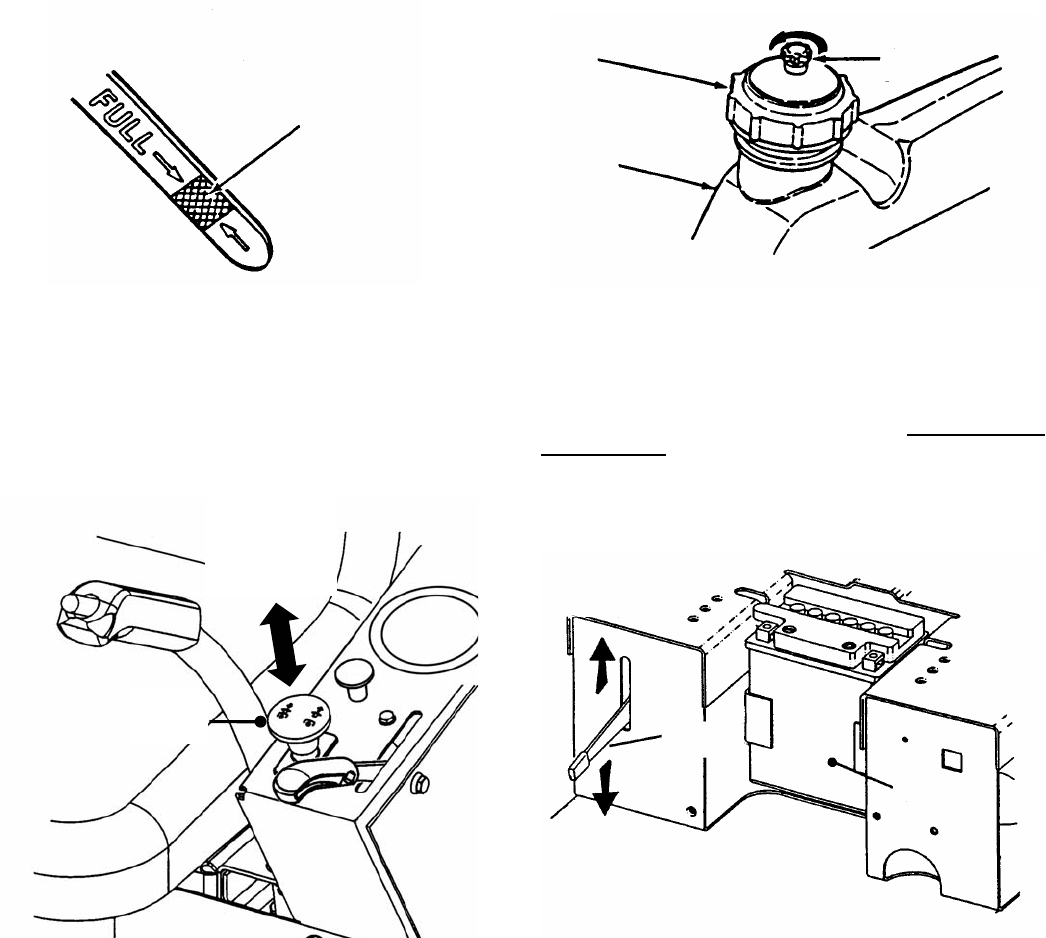 FULL