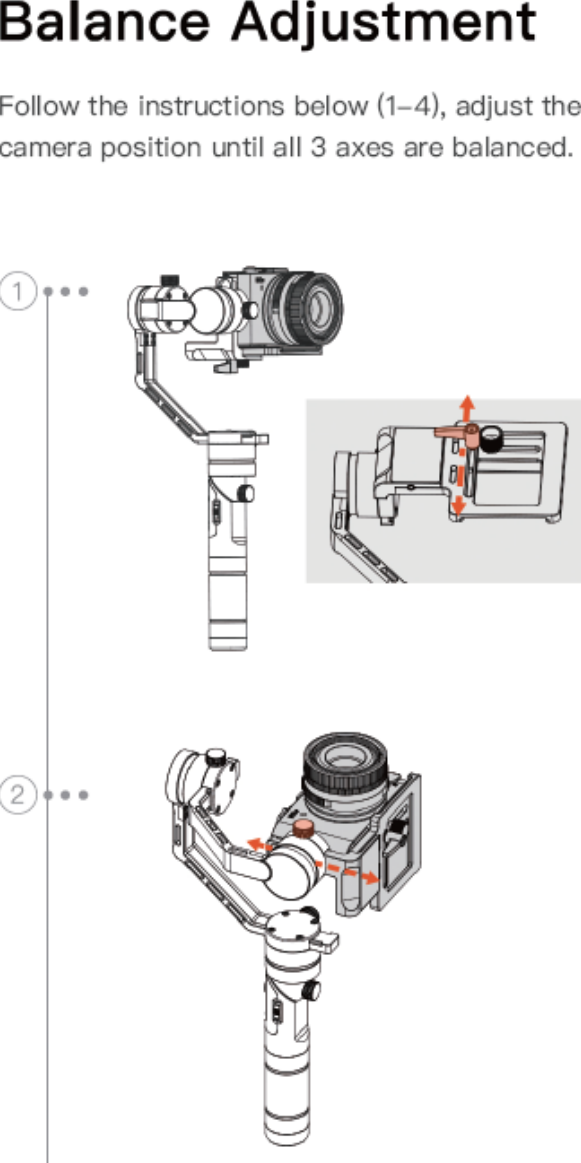 Balance Adjustment

Follow the instructions below (1–4), adjust the camera position until all 3 axes are balanced.

1

2