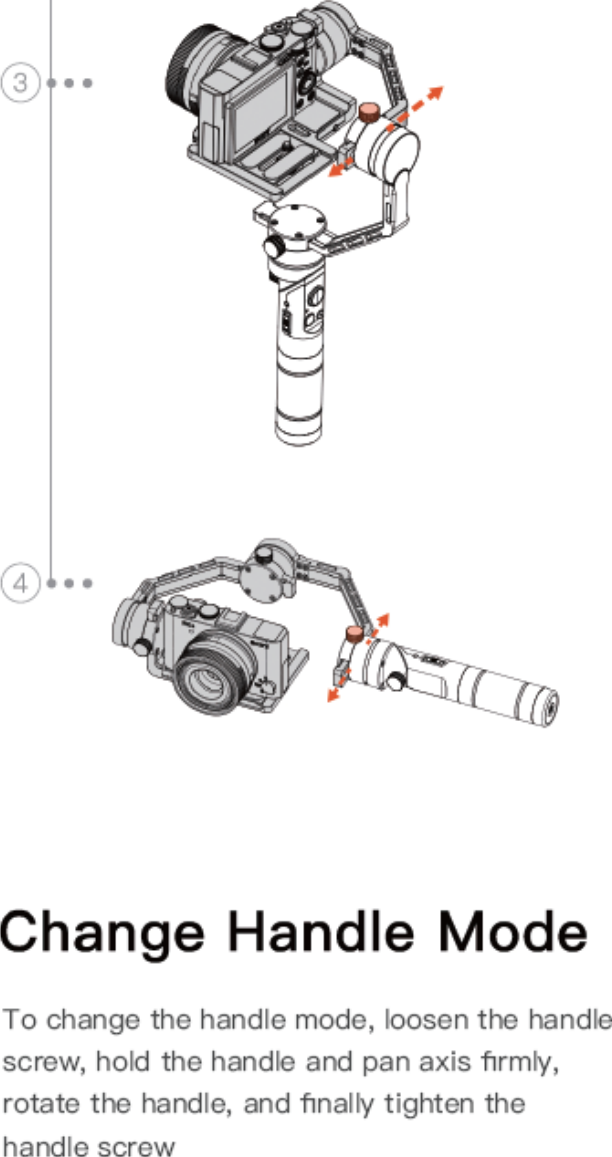 ③

④

Change Handle Mode

To change the handle mode, loosen the handle screw, hold the handle and pan axis firmly, rotate the handle, and finally tighten the handle screw