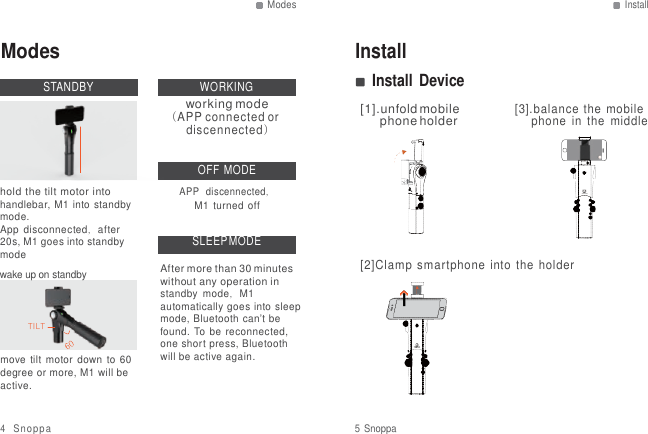 Modes

Modes

STANDBY

hold the tilt motor into handlebar, M1 into standby mode.
App disconnected, after 20s, M1 goes into standby mode

wake up on standby

TILT
60

move tilt motor down to 60 degree or more, M1 will be active.

WORKING

working mode
（APP connected or discennected）

OFF MODE

APP discennected,
M1 turned off

SLEEP MODE

After more than 30 minutes without any operation in standby mode, M1 automatically goes into sleep mode, Bluetooth can't be found. To be reconnected, one short press, Bluetooth will be active again.

4 Snoppa

Install

Install

Install Device

[1].unfold mobile phone holder

[3].balance the mobile phone in the middle

[2]Clamp smartphone into the holder

5 Snoppa