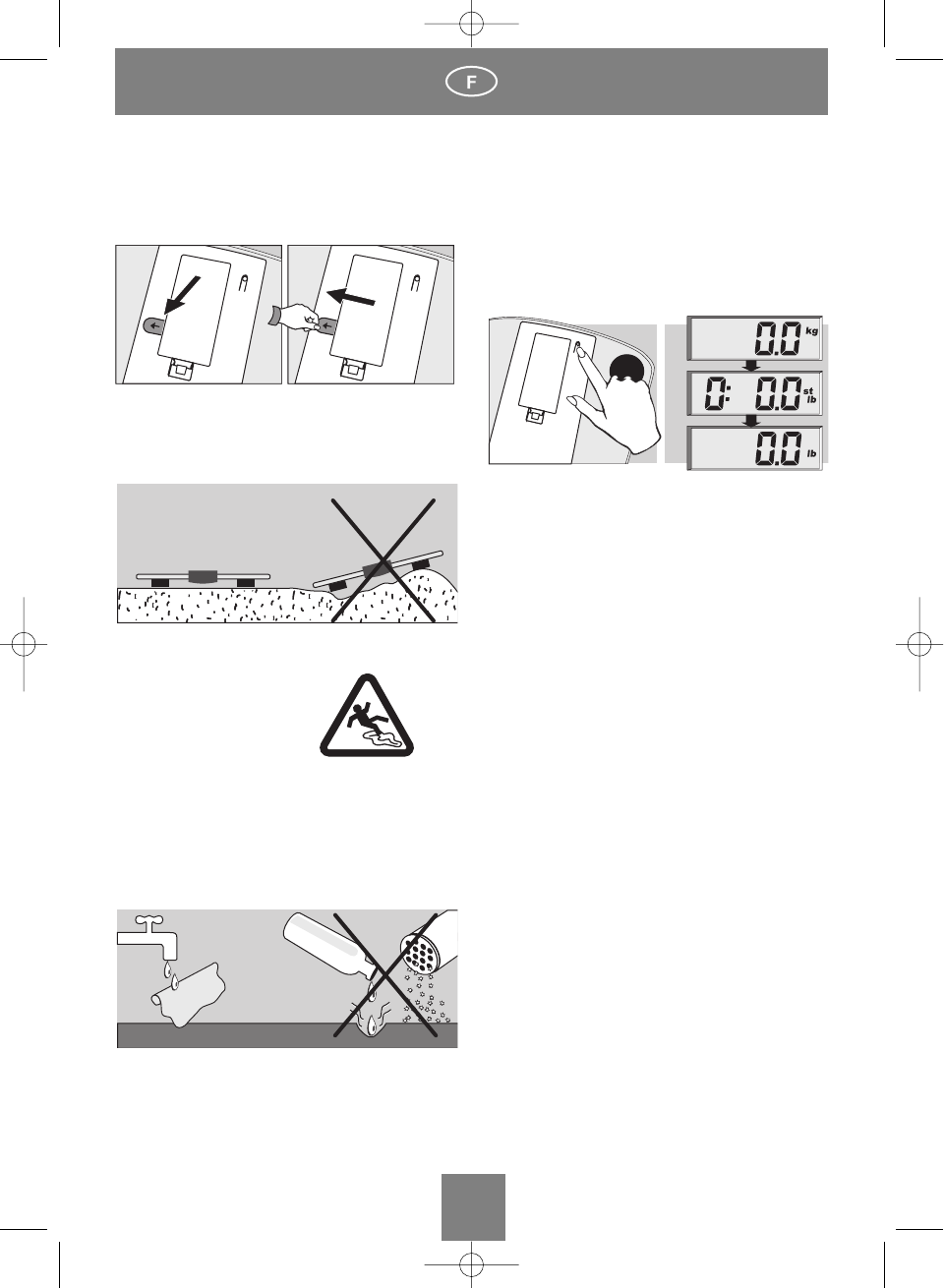 F

0.0 kg

0: 0.0 st lb

0.0 lb