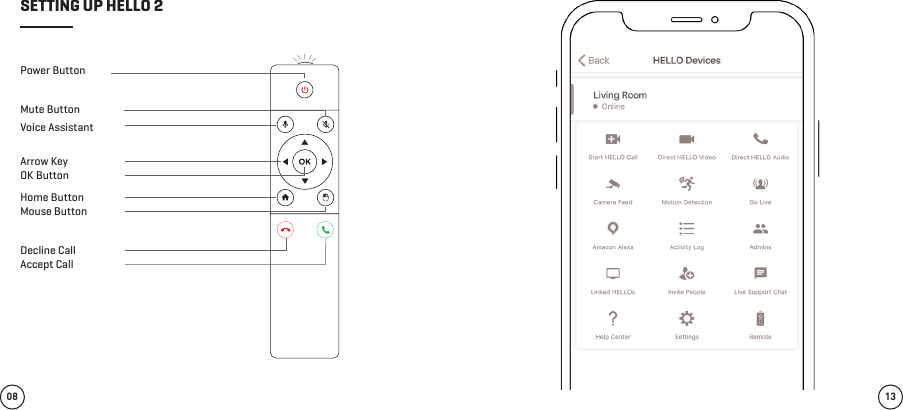 SETTING UP HELLO 2

Power Button

Mute Button
Voice Assistant

Arrow Key
OK Button

Home Button
Mouse Button

Decline Call
Accept Call

OK

08

Back HELLO Devices

Living Room
Online

Start HELLO Call
Direct HELLO Video
Direct HELLO Audio
Camera Feed
Motion Detection
Go Live
Amazon Alexa
Activity Log
Admins
Linked HELLOs
Invite People
Live Support Chat
Help Center
Settings
Remote

13