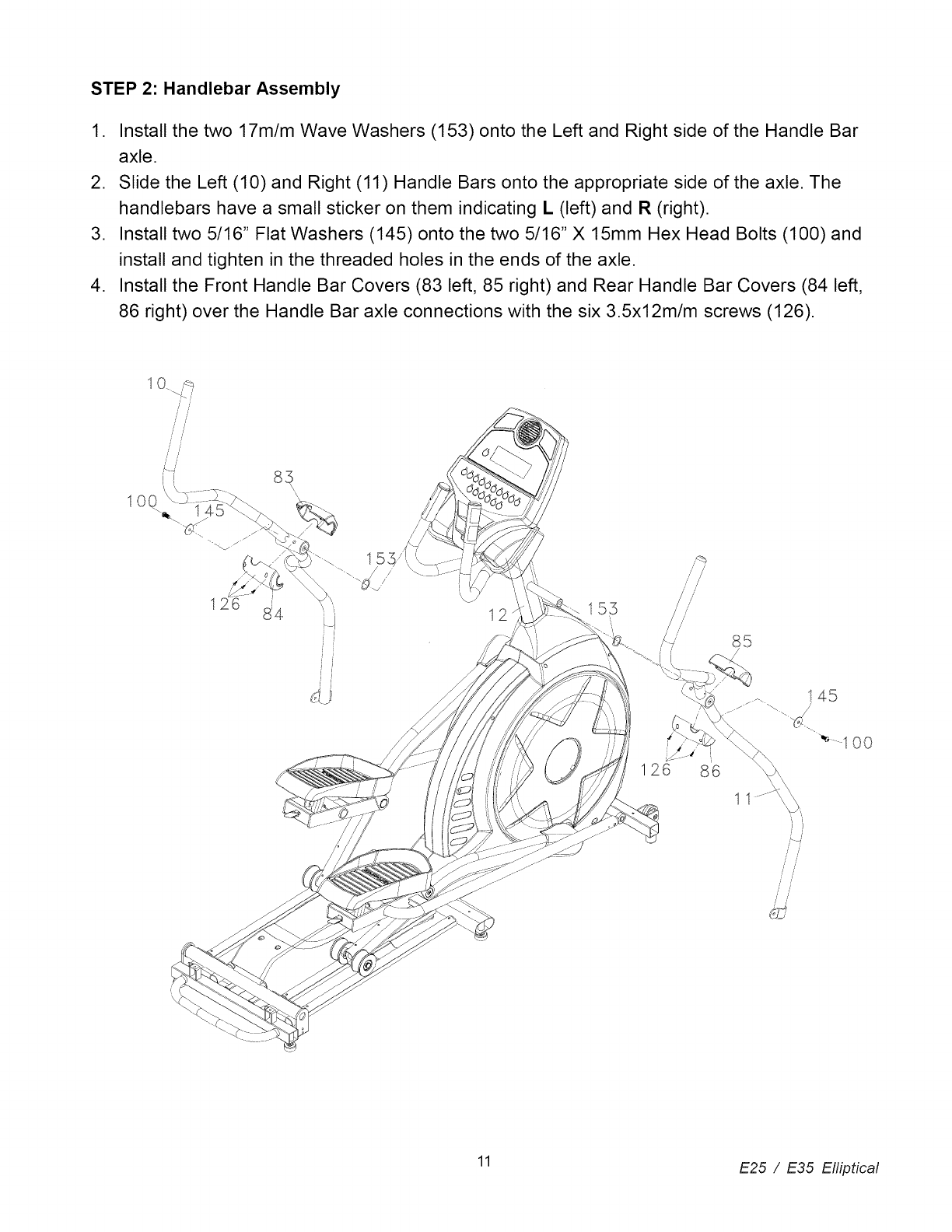 STEP 2: Handlebar Assembly

1. Install the two 17m/m Wave Washers (153) onto the Left and Right side of the Handle Bar axle.
2. Slide the Left (10) and Right (11) Handle Bars onto the appropriate side of the axle. The handlebars have a small sticker on them indicating L (left) and R (right).
3. Install two 5/16" Flat Washers (145) onto the two 5/16" X 15mm Hex Head Bolts (100) and install and tighten in the threaded holes in the ends of the axle.
4. Install the Front Handle Bar Covers (83 left, 85 right) and Rear Handle Bar Covers (84 left, 86 right) over the Handle Bar axle connections with the six 3.5x12m/m screws (126).

10
83
100
145
153
126
84
12
153
85
145
100
126
86
11

11

E25 / E35 Elliptical