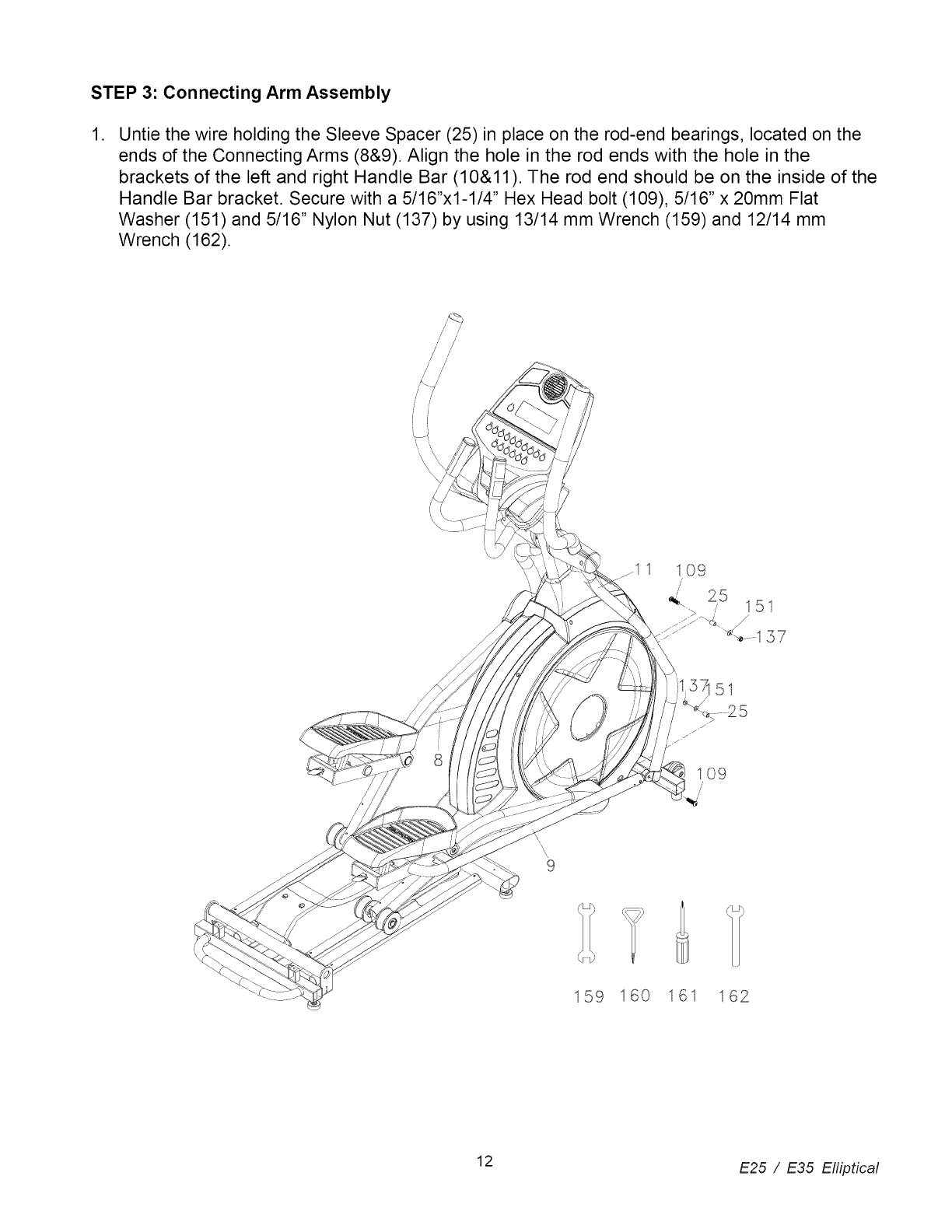 STEP 3: Connecting Arm Assembly

1. Untie the wire holding the Sleeve Spacer (25) in place on the rod-end bearings, located on the ends of the Connecting Arms (8&9). Align the hole in the rod ends with the hole in the brackets of the left and right Handle Bar (10&11). The rod end should be on the inside of the Handle Bar bracket. Secure with a 5/16"x1-1/4" Hex Head bolt (109), 5/16" x 20mm Flat Washer (151) and 5/16" Nylon Nut (137) by using 13/14 mm Wrench (159) and 12/14 mm Wrench (162).

11
109
25
151
137
137
151
25
8
109
9

159 160 161 162

12

E25 / E35 Elliptical