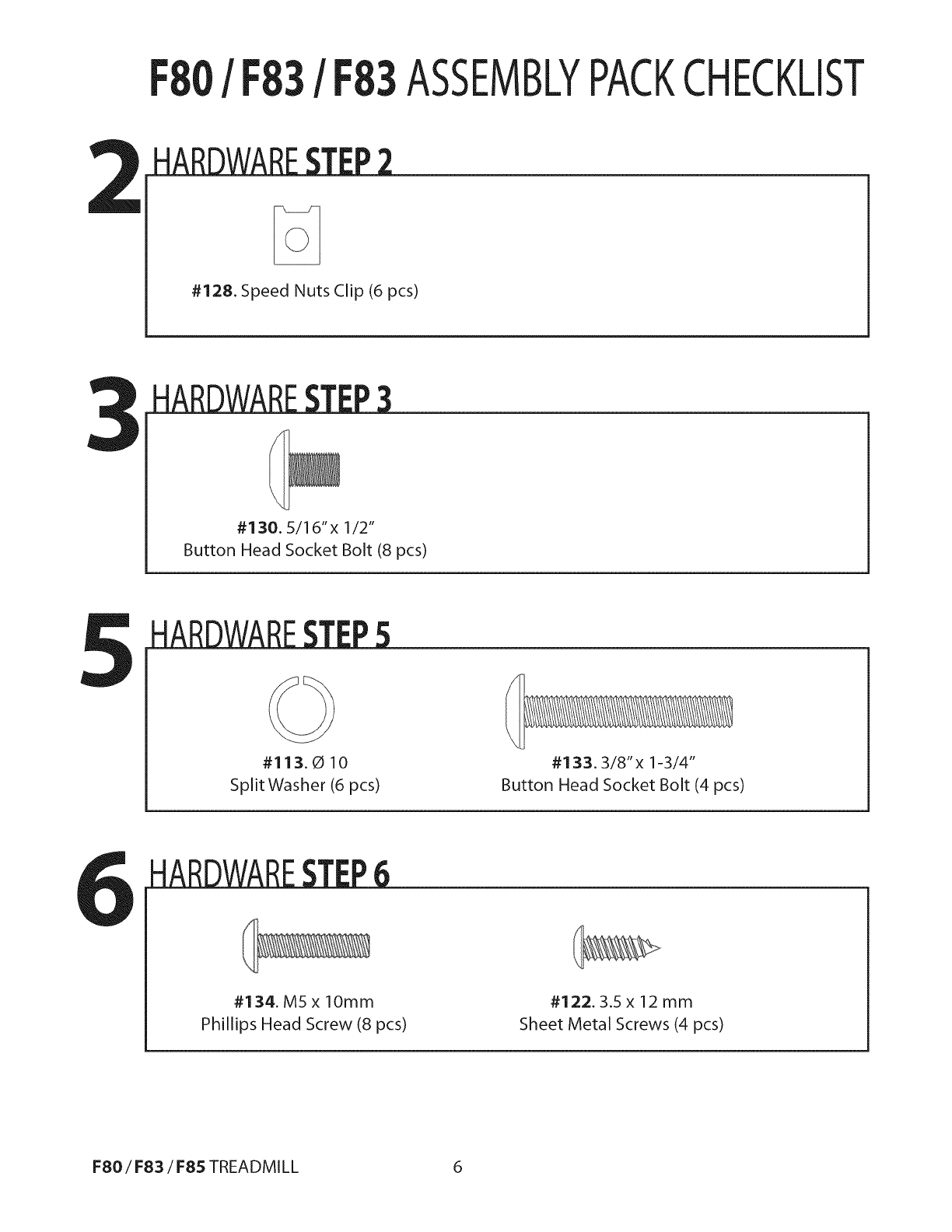 F80 / F83 / F83 ASSEMBLY PACK CHECKLIST

2 HARDWARE STEP 2

#128. Speed Nuts Clip (6 pcs)

3 HARDWARE STEP 3

#130. 5/16" x 1/2"
Button Head Socket Bolt (8 pcs)

5 HARDWARE STEP 5

#113. Ø 10
Split Washer (6 pcs)

#133. 3/8" x 1-3/4"
Button Head Socket Bolt (4 pcs)

6 HARDWARE STEP 6

#134. M5 x 10mm
Phillips Head Screw (8 pcs)

#122. 3.5 x 12 mm
Sheet Metal Screws (4 pcs)

F80 / F83 / F85 TREADMILL 6