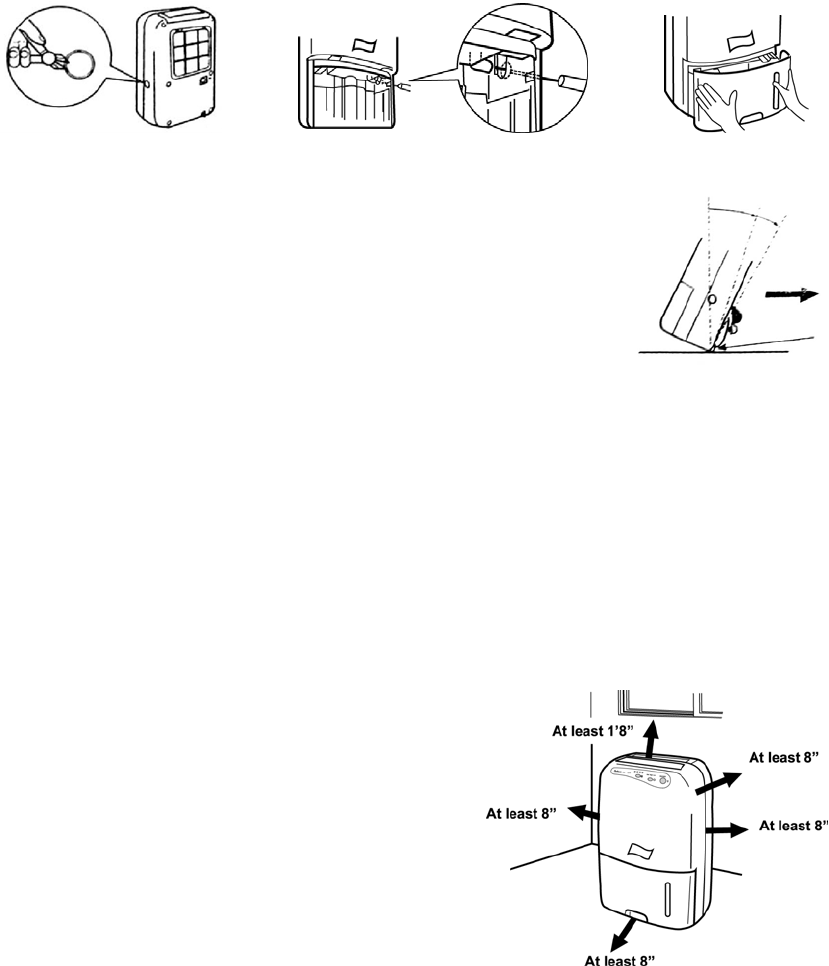 At least 1'8"
At least 8"
At least 8"
At least 8"
At least 8"