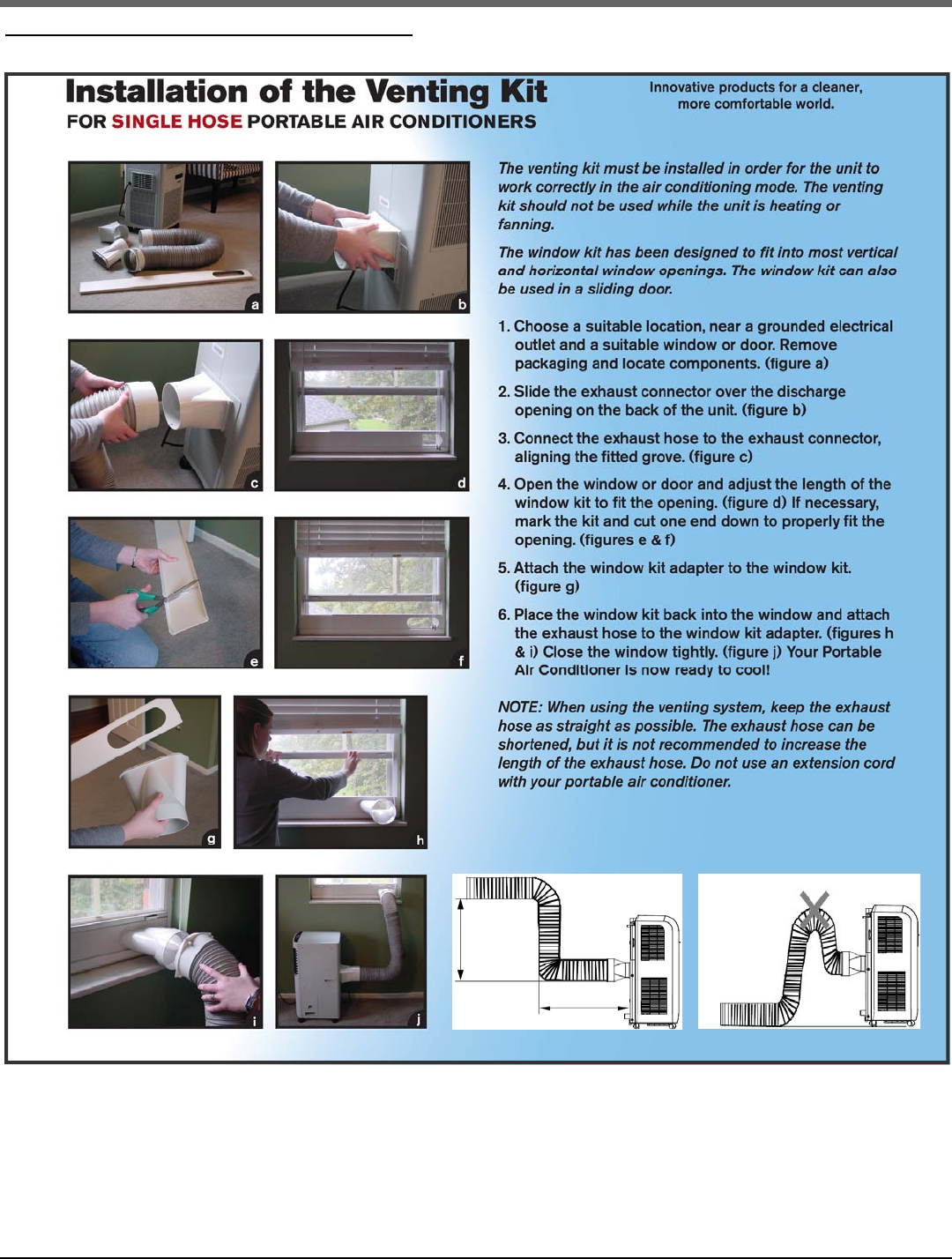 Installation of the Venting Kit
FOR SINGLE HOSE PORTABLE AIR CONDITIONERS

Innovative products for a cleaner, more comfortable world.

a

b

c

d

e

f

g

h

i

j

The venting kit must be installed in order for the unit to work correctly in the air conditioning mode. The venting kit should not be used while the unit is heating or fanning.

The window kit has been designed to fit into most vertical and horizontal window openings. The window kit can also be used in a sliding door.

1. Choose a suitable location, near a grounded electrical outlet and a suitable window or door. Remove packaging and locate components. (figure a)

2. Slide the exhaust connector over the discharge opening on the back of the unit. (figure b)

3. Connect the exhaust hose to the exhaust connector, aligning the fitted grove. (figure c)

4. Open the window or door and adjust the length of the window kit to fit the opening. (figure d) If necessary, mark the kit and cut one end down to properly fit the opening. (figures e & f)

5. Attach the window kit adapter to the window kit. (figure g)

6. Place the window kit back into the window and attach the exhaust hose to the window kit adapter. (figures h & i) Close the window tightly. (figure j) Your Portable Air Conditioner is now ready to cool!

NOTE: When using the venting system, keep the exhaust hose as straight as possible. The exhaust hose can be shortened, but it is not recommended to increase the length of the exhaust hose. Do not use an extension cord with your portable air conditioner.