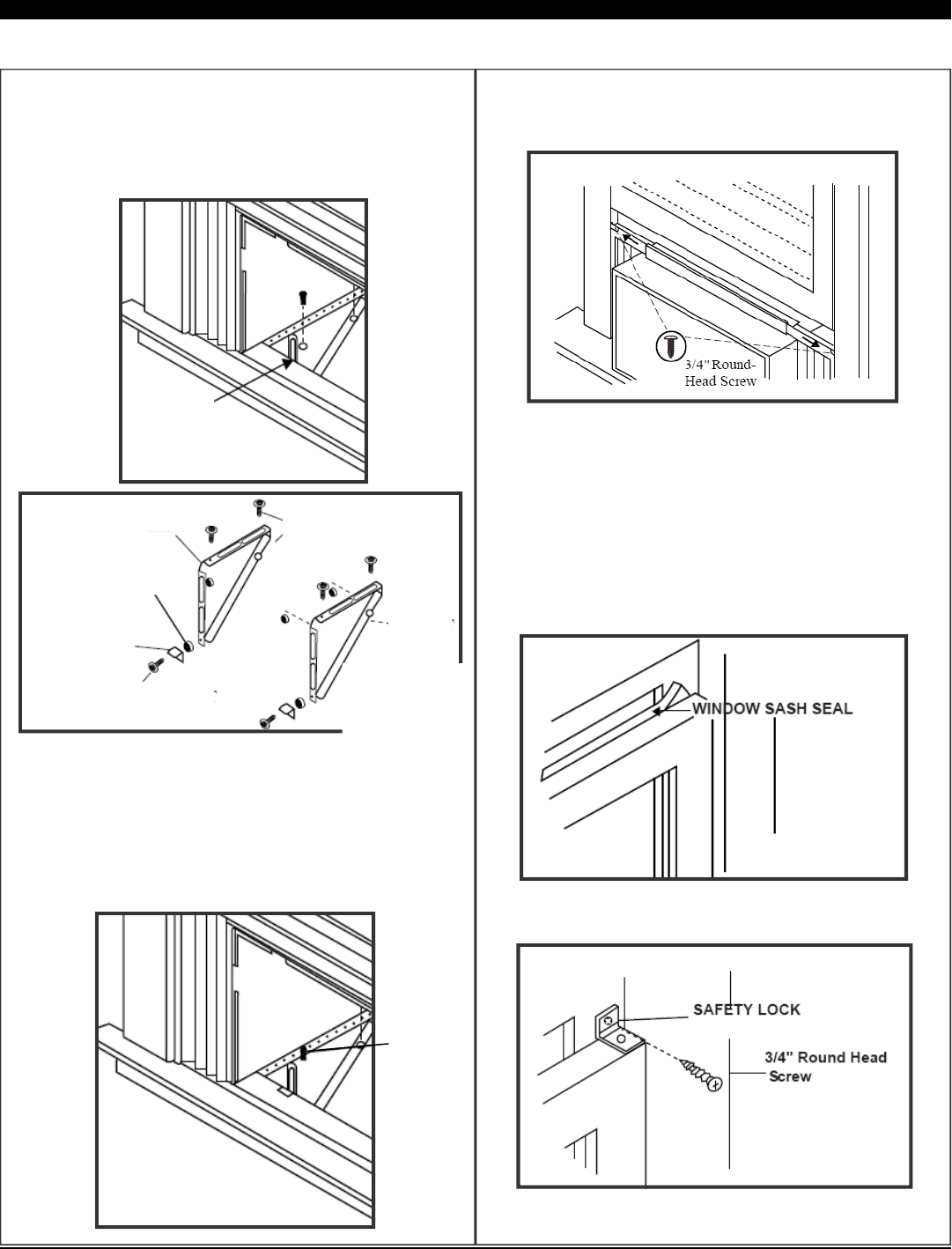 3/4" Round-Head Screw

WINDOW SASH SEAL

SAFETY LOCK

3/4" Round Head Screw